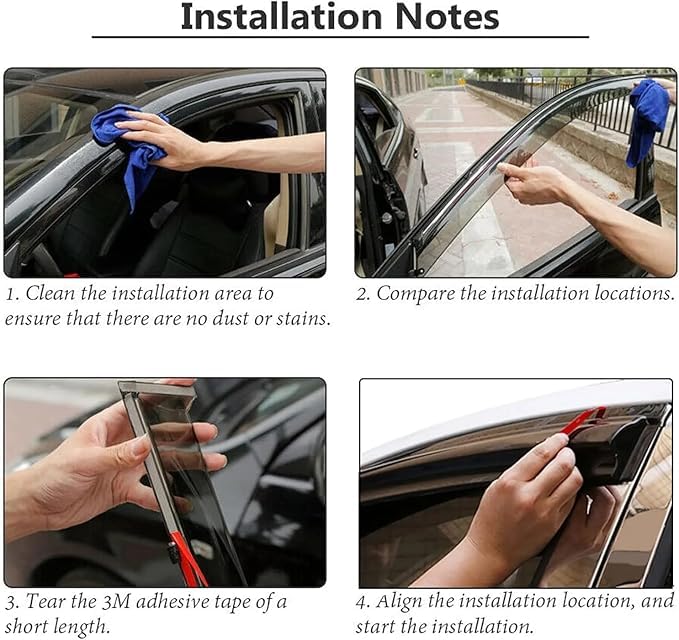 Installation Notes

1. Clean the installation area to ensure that there are no dust or stains.

2. Compare the installation locations.

3. Tear the 3M adhesive tape of a short length.

4. Align the installation location, and start the installation.