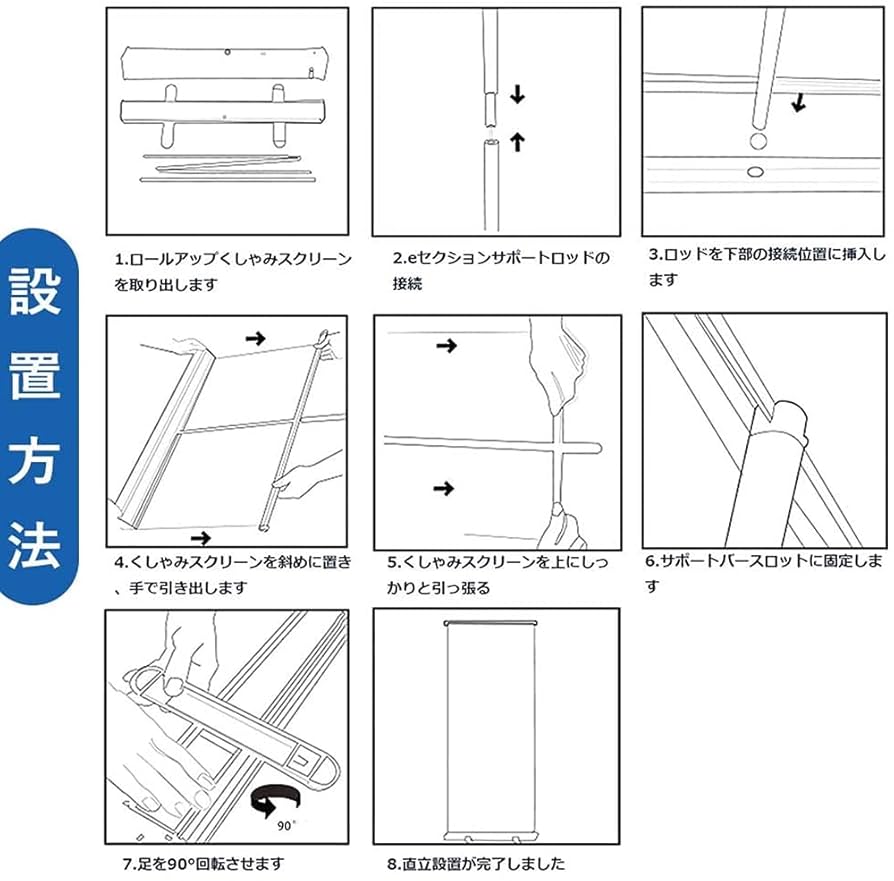 設置方法

1.ロールアップくしゃみスクリーンを取り出します

2.eセクションサポートロッドの接続

3.ロッドを下部の接続位置に挿入します

4.くしゃみスクリーンを斜めに置き、手で引き出します

5.くしゃみスクリーンを上にしっかりと引っ張る

6.サポートバースロットに固定します

90°

7.足を90°回転させます

8.直立設置が完了しました