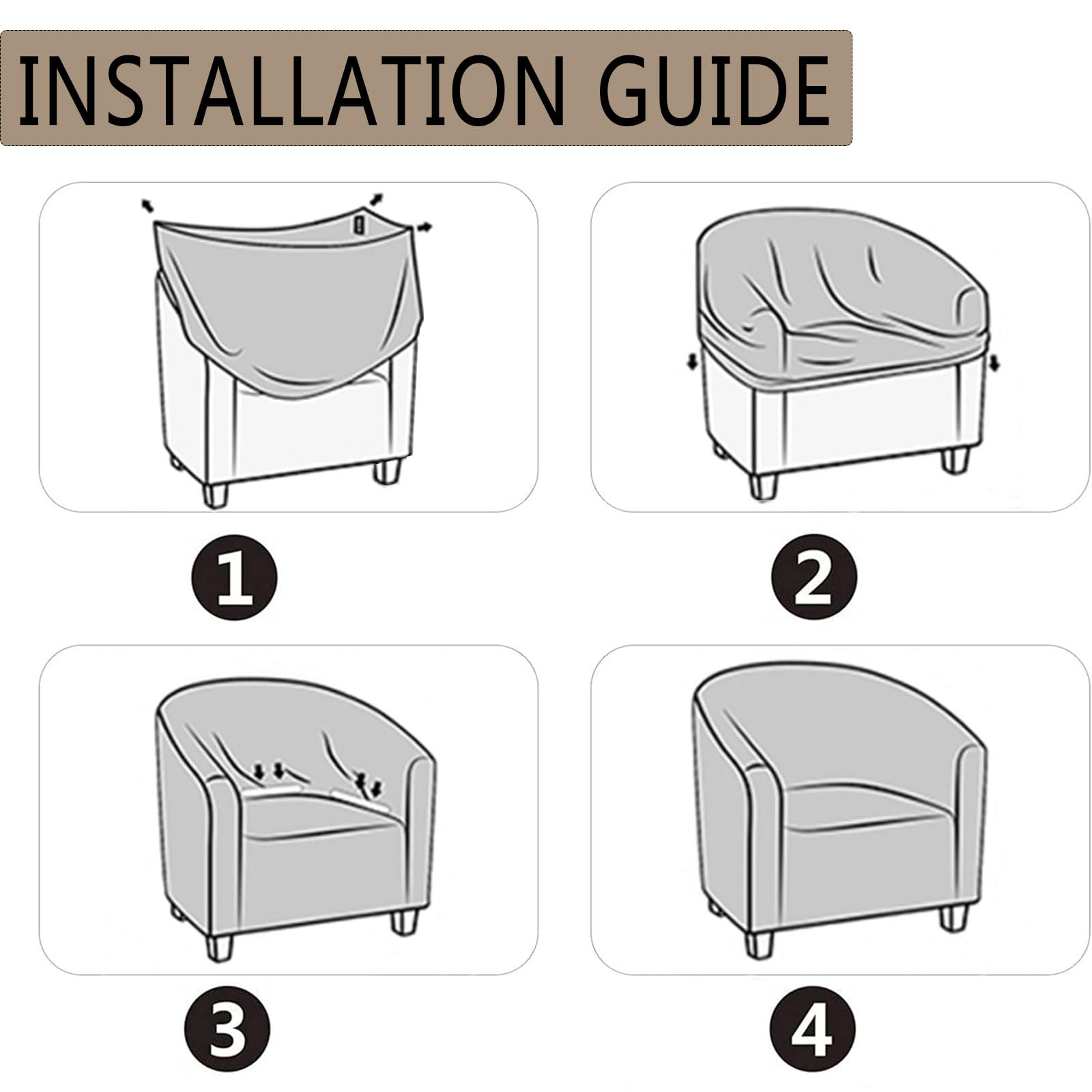 INSTALLATION GUIDE

1

2

3

4