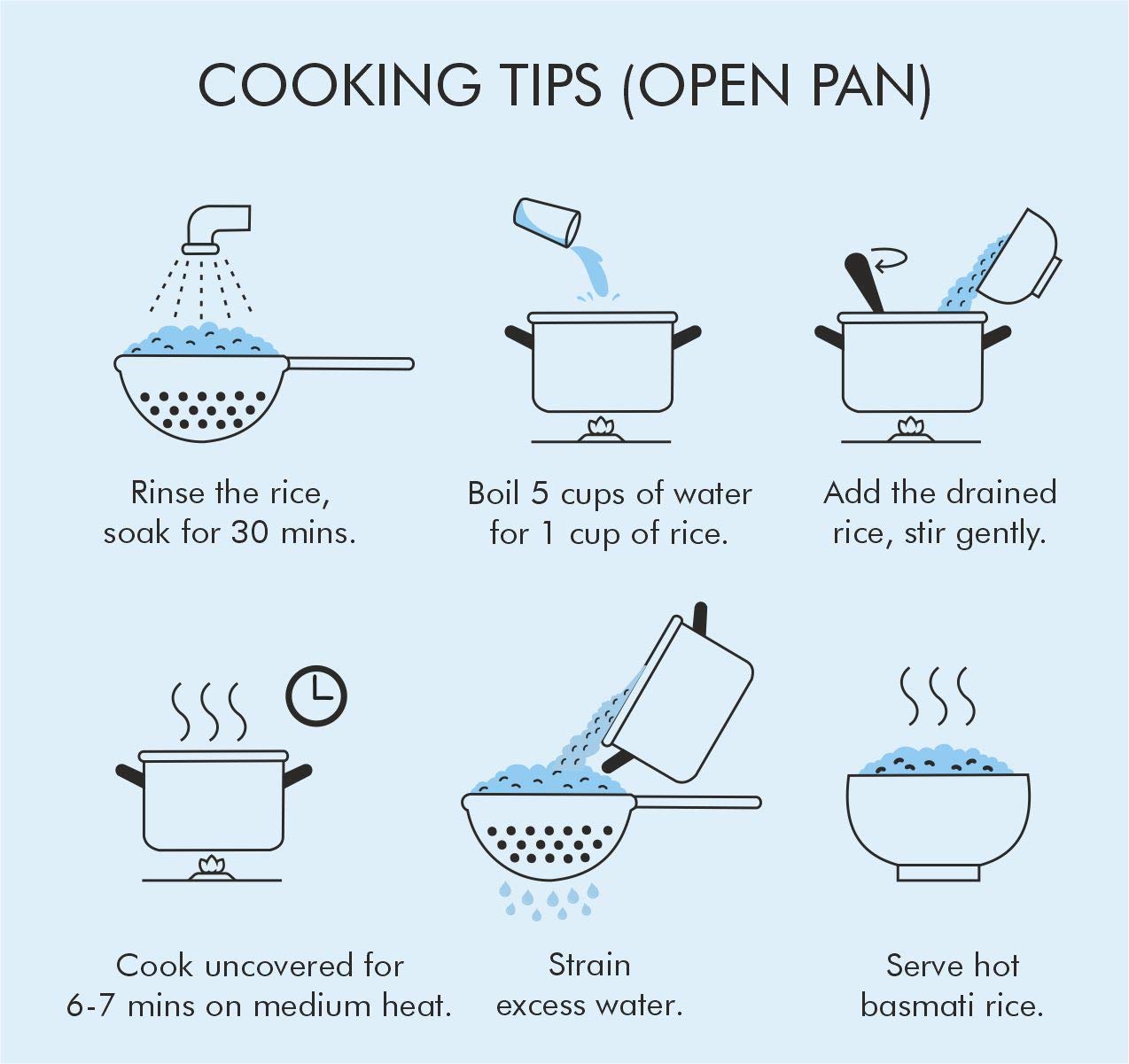 COOKING TIPS (OPEN PAN)

Rinse the rice, soak for 30 mins.

Boil 5 cups of water for 1 cup of rice.

Add the drained rice, stir gently.

Cook uncovered for 6-7 mins on medium heat.

Strain excess water.

Serve hot basmati rice.