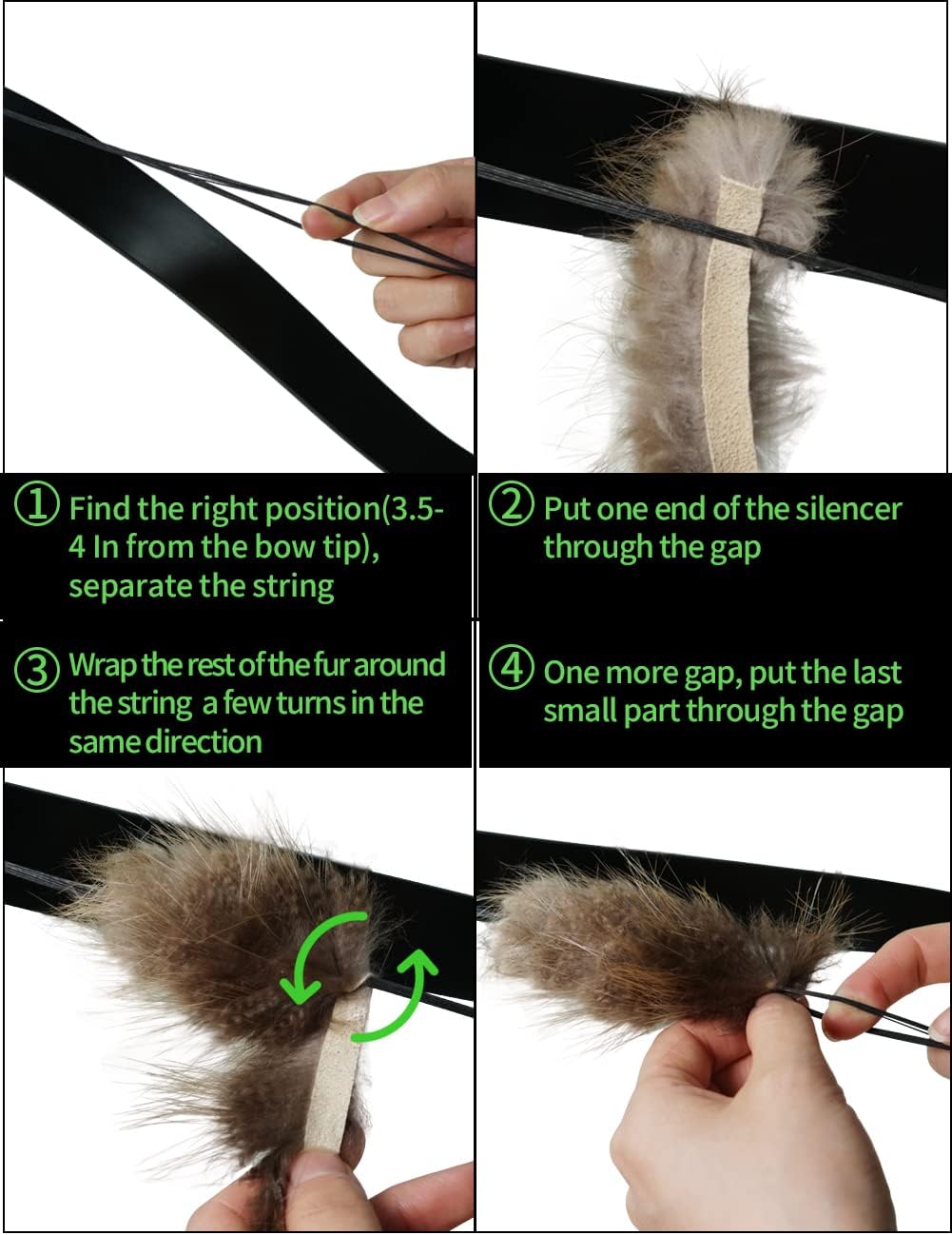 ① Find the right position(3.5-4 In from the bow tip), separate the string

② Put one end of the silencer through the gap

③ Wrap the rest of the fur around the string a few turns in the same direction

④ One more gap, put the last small part through the gap