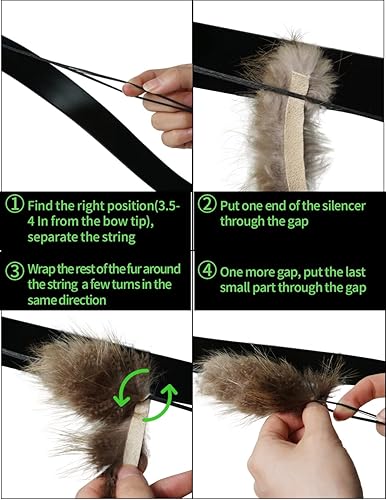 ① Find the right position(3.5-4 In from the bow tip), separate the string

② Put one end of the silencer through the gap

③ Wrap the rest of the fur around the string a few turns in the same direction

④ One more gap, put the last small part through the gap