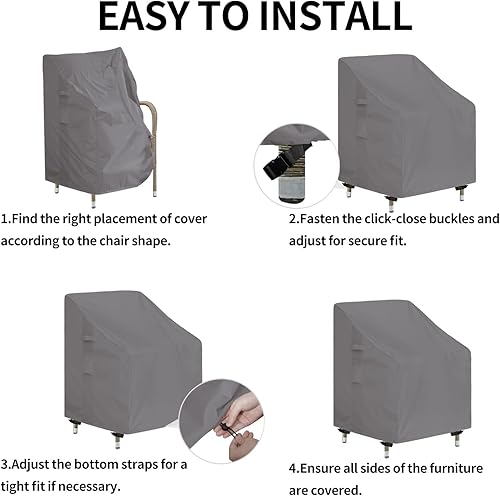 EASY TO INSTALL

1.Find the right placement of cover according to the chair shape.

2.Fasten the click-close buckles and adjust for secure fit.

3.Adjust the bottom straps for a tight fit if necessary.

4.Ensure all sides of the furniture are covered.