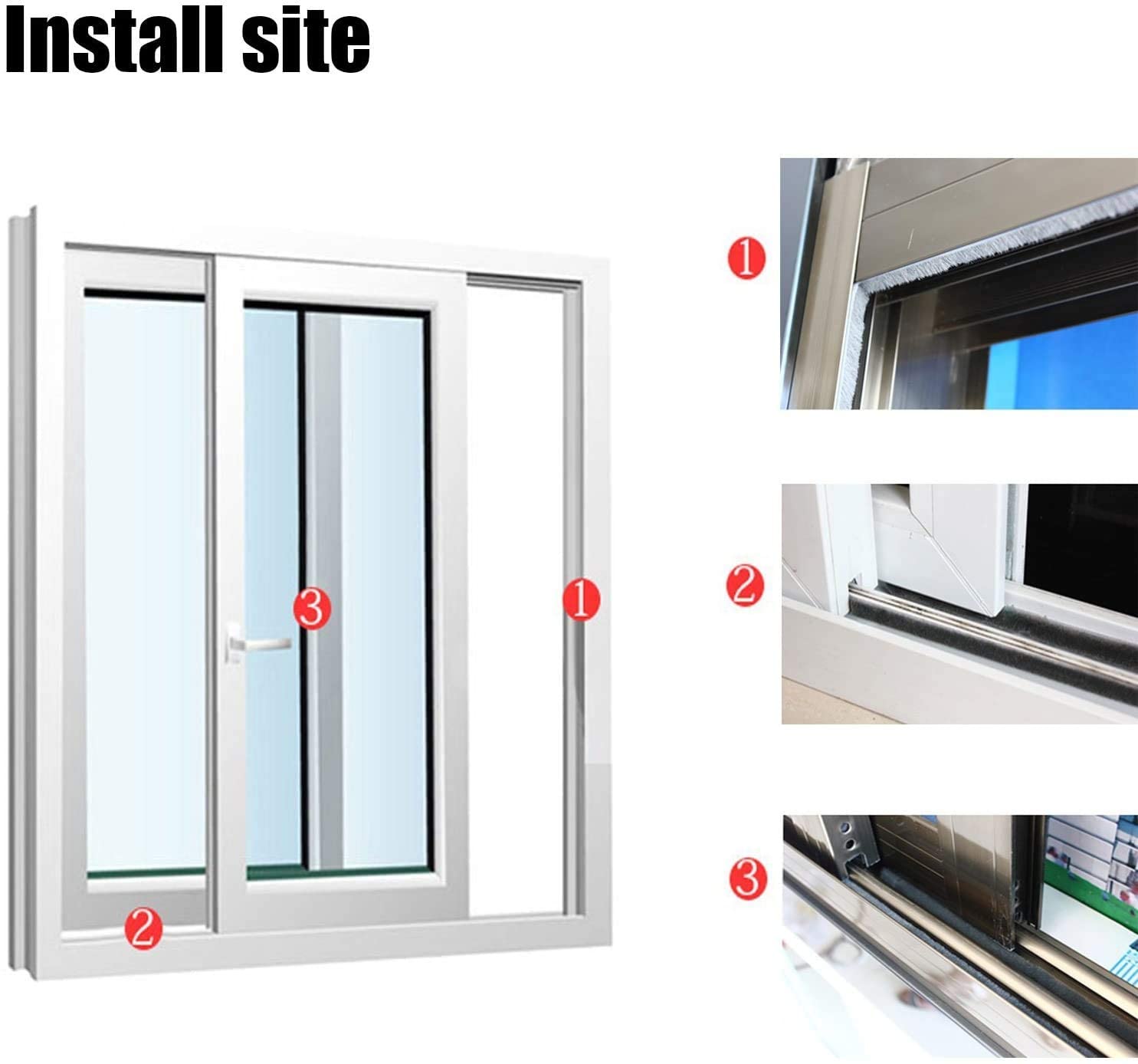 Install site

3

1

2

1

2

3