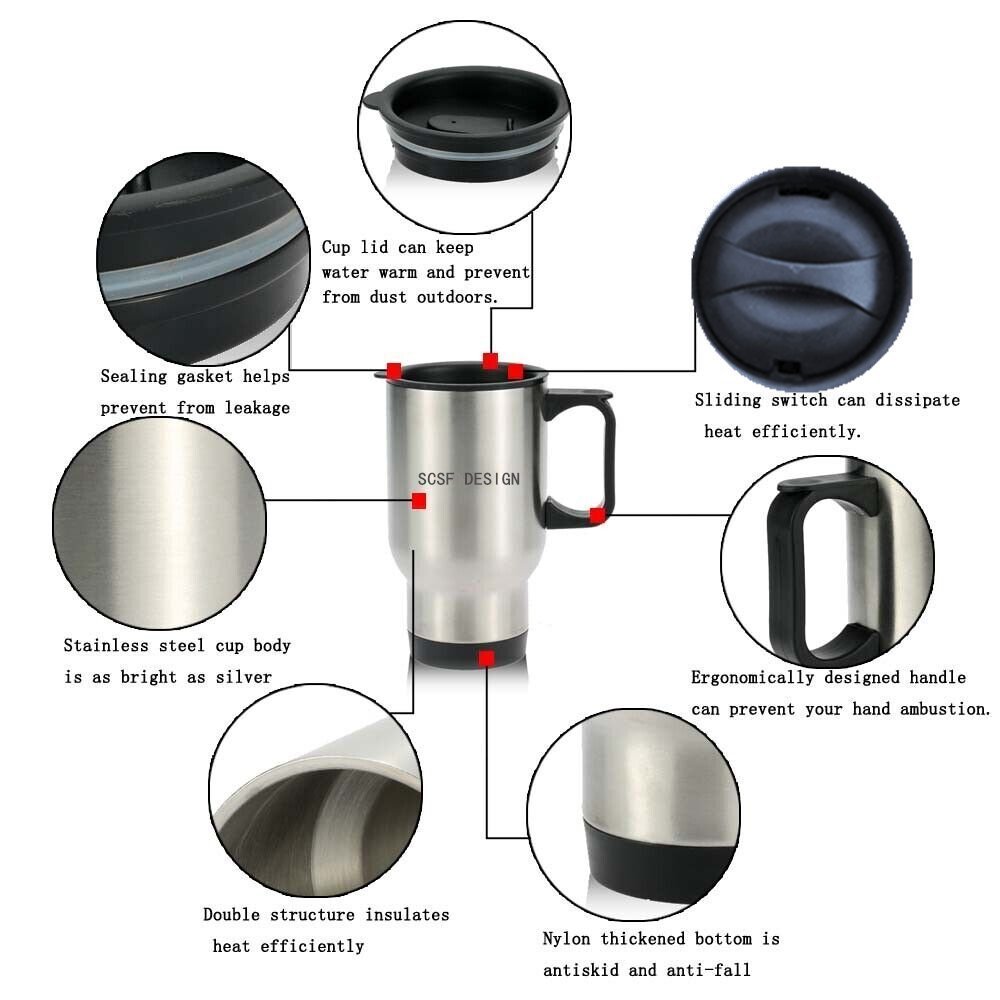 Cup lid can keep water warm and prevent from dust outdoors.

Sealing gasket helps prevent from leakage

Sliding switch can dissipate heat efficiently.

SCSF DESIGN

Stainless steel cup body is as bright as silver

Ergonomically designed handle can prevent your hand ambustion.

Double structure insulates heat efficiently

Nylon thickened bottom is antiskid and anti-fall