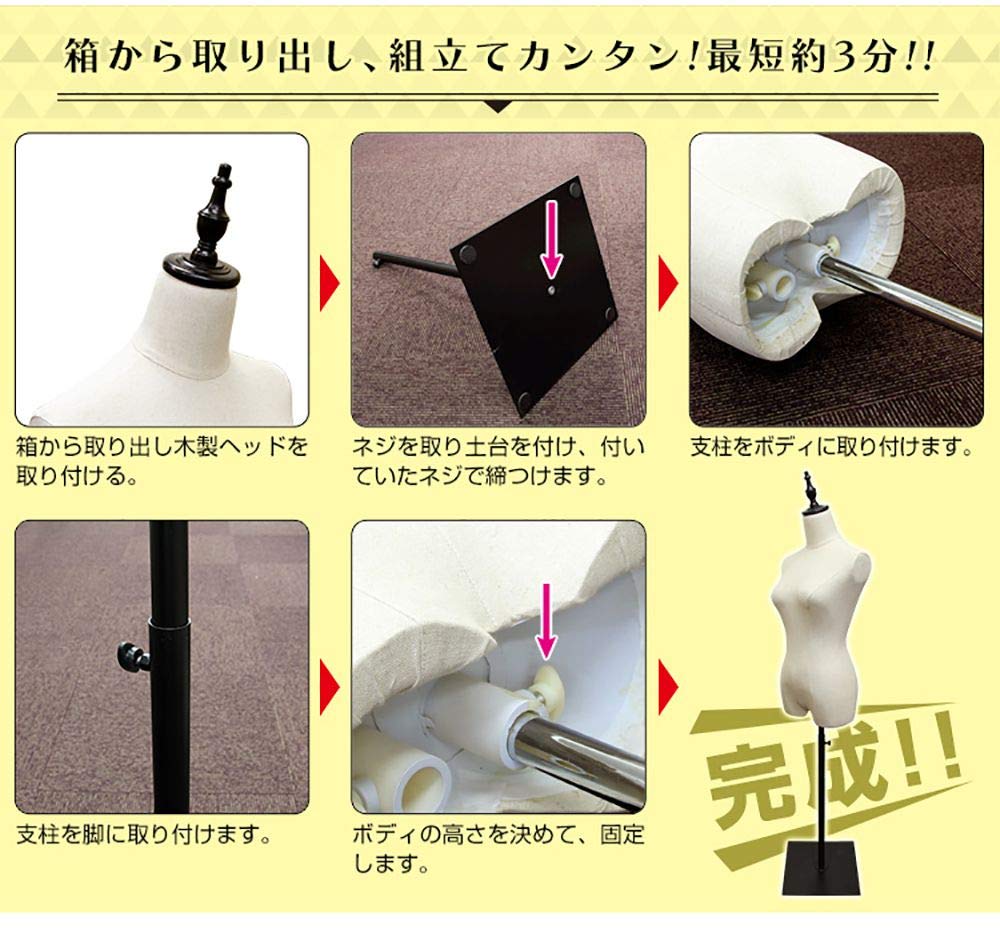 箱から取り出し、組立てカンタン!最短約3分!!

箱から取り出し木製ヘッドを取り付ける。

ネジを取り土台を付け、付いていたネジで締つけます。

支柱をボディに取り付けます。

支柱を脚に取り付けます。

ボディの高さを決めて、固定します。

完成!!