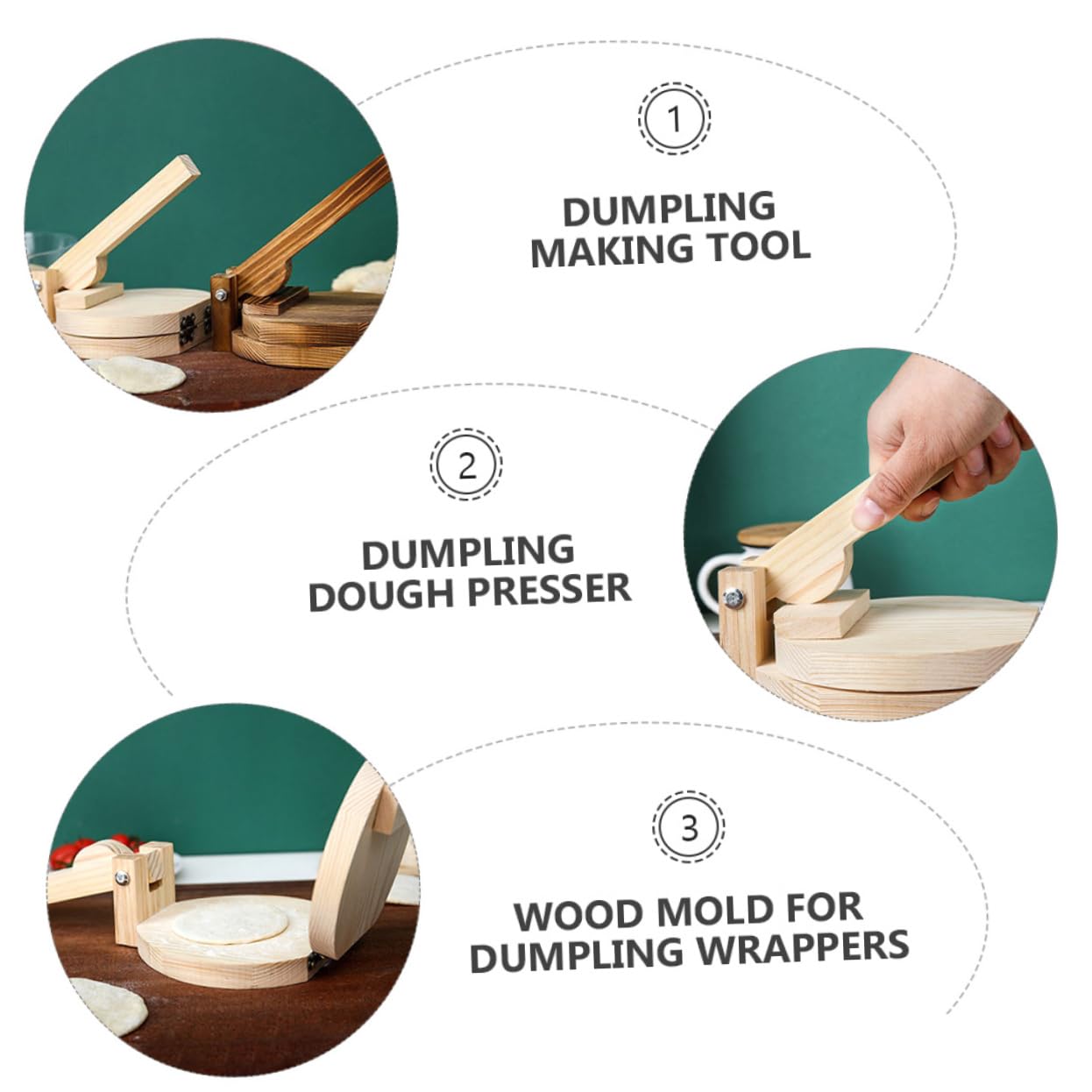 1

DUMPLING MAKING TOOL

2

DUMPLING DOUGH PRESSER

3

WOOD MOLD FOR DUMPLING WRAPPERS