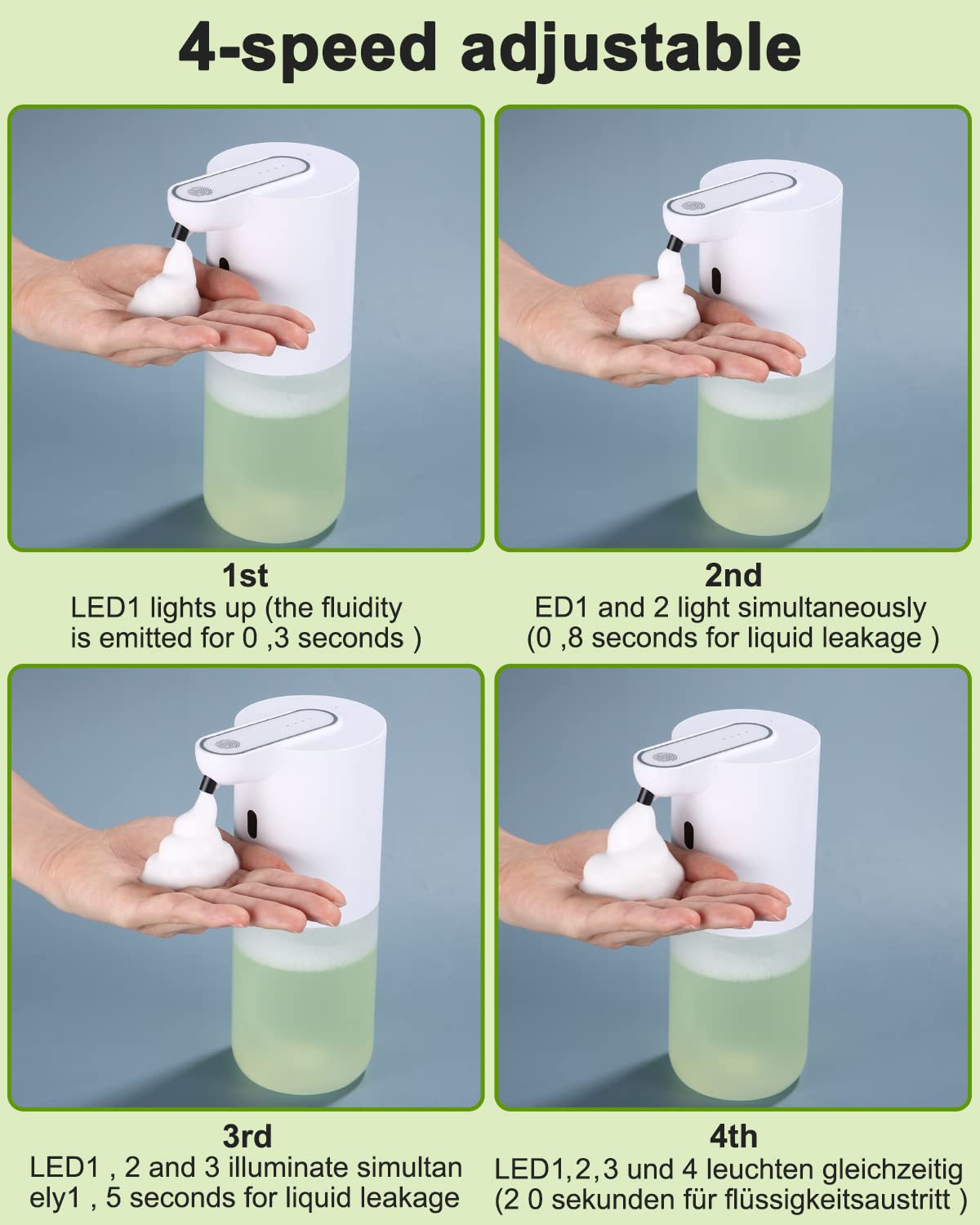 4-speed adjustable

1st
LED1 lights up (the fluidity is emitted for 0 ,3 seconds )

2nd
ED1 and 2 light simultaneously (0 ,8 seconds for liquid leakage )

3rd
LED1 , 2 and 3 illuminate simultan ely1 , 5 seconds for liquid leakage

4th
LED1,2,3 und 4 leuchten gleichzeitig (2 0 sekunden für flüssigkeitsaustritt )