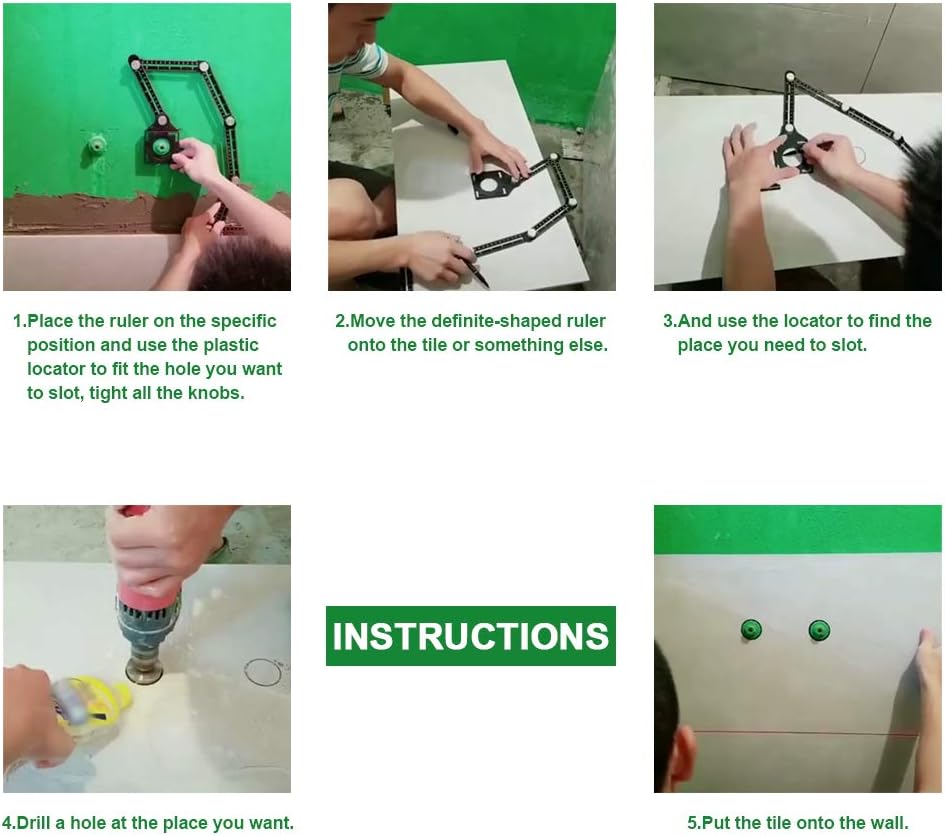 1.Place the ruler on the specific position and use the plastic locator to fit the hole you want to slot, tight all the knobs.

2.Move the definite-shaped ruler onto the tile or something else.

3.And use the locator to find the place you need to slot.

INSTRUCTIONS

4.Drill a hole at the place you want.

5.Put the tile onto the wall.