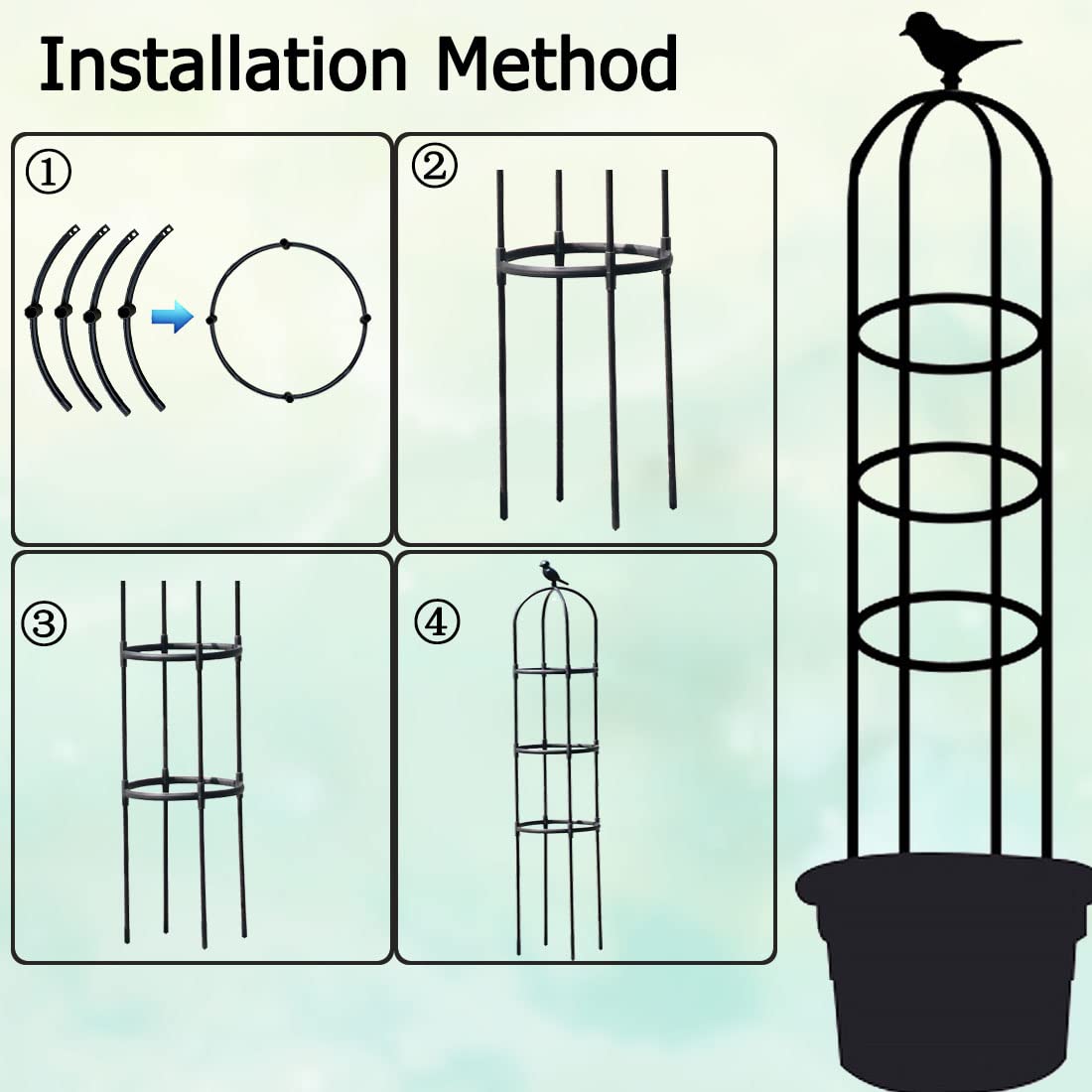 Installation Method

①

②

③

④