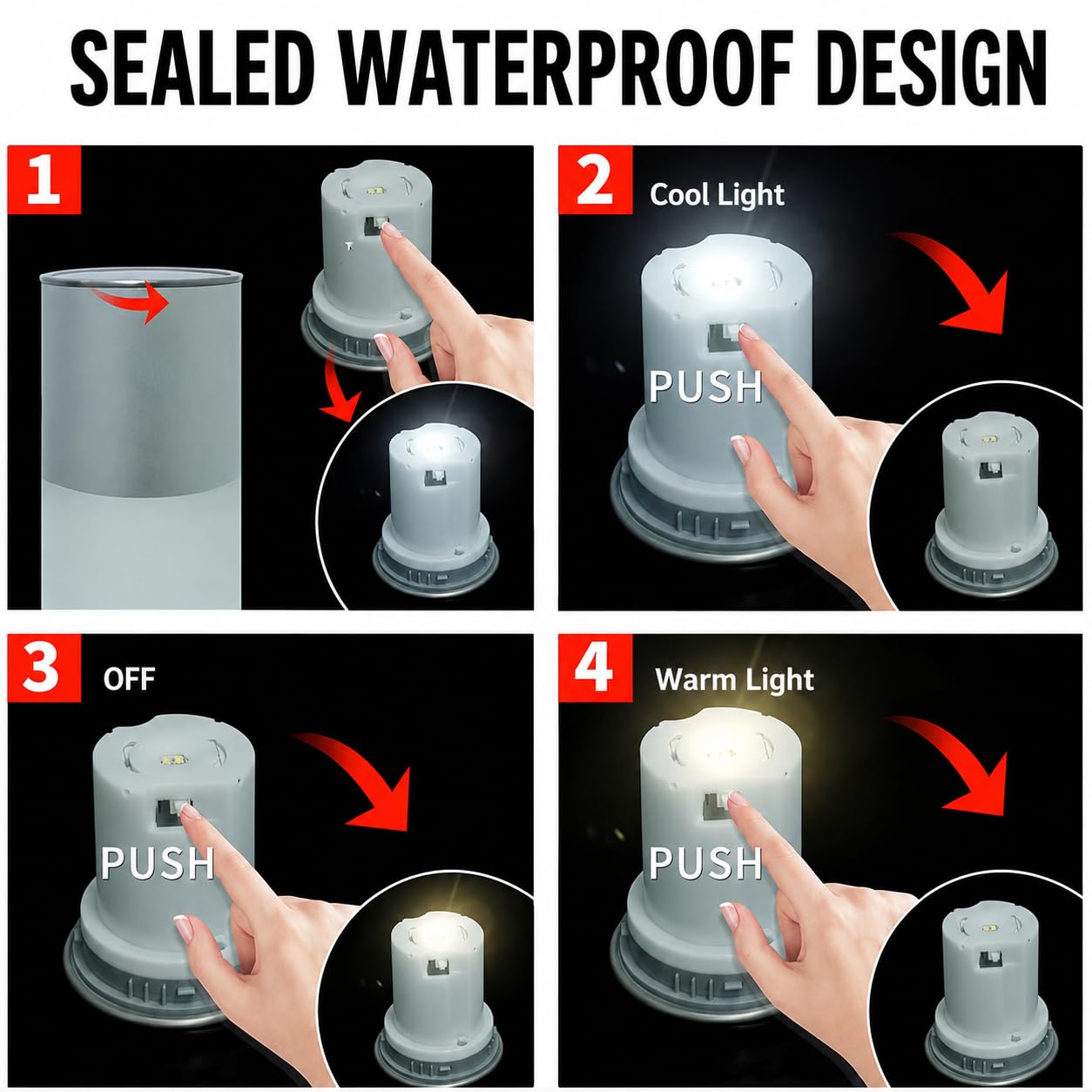 SEALED WATERPROOF DESIGN

1

2 Cool Light

PUSH

3 OFF

PUSH

4 Warm Light

PUSH