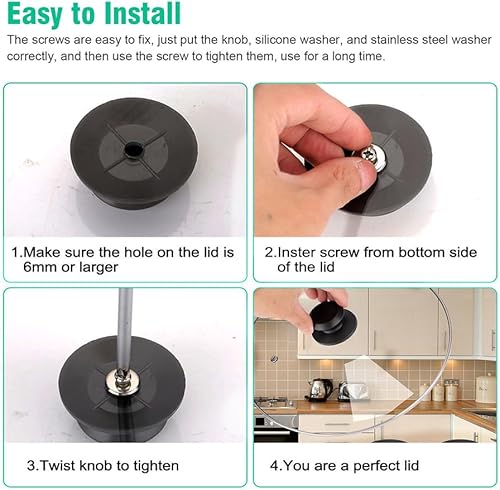 Easy to Install

The screws are easy to fix, just put the knob, silicone washer, and stainless steel washer correctly, and then use the screw to tighten them, use for a long time.

1.Make sure the hole on the lid is 6mm or larger

2.Inster screw from bottom side of the lid

3.Twist knob to tighten

4.You are a perfect lid