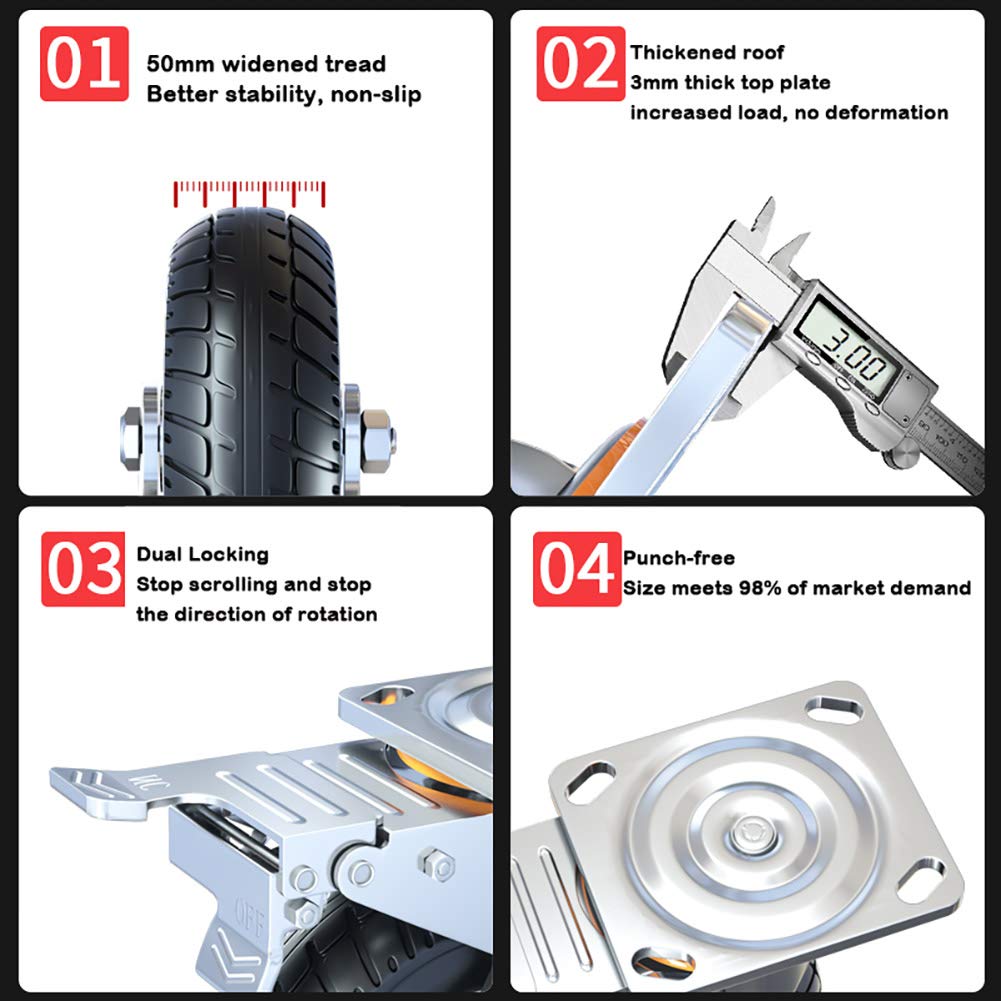 01
50mm widened tread
Better stability, non-slip

02
Thickened roof
3mm thick top plate
increased load, no deformation

3.00

03
Dual Locking
Stop scrolling and stop the direction of rotation

OFF

04
Punch-free
Size meets 98% of market demand