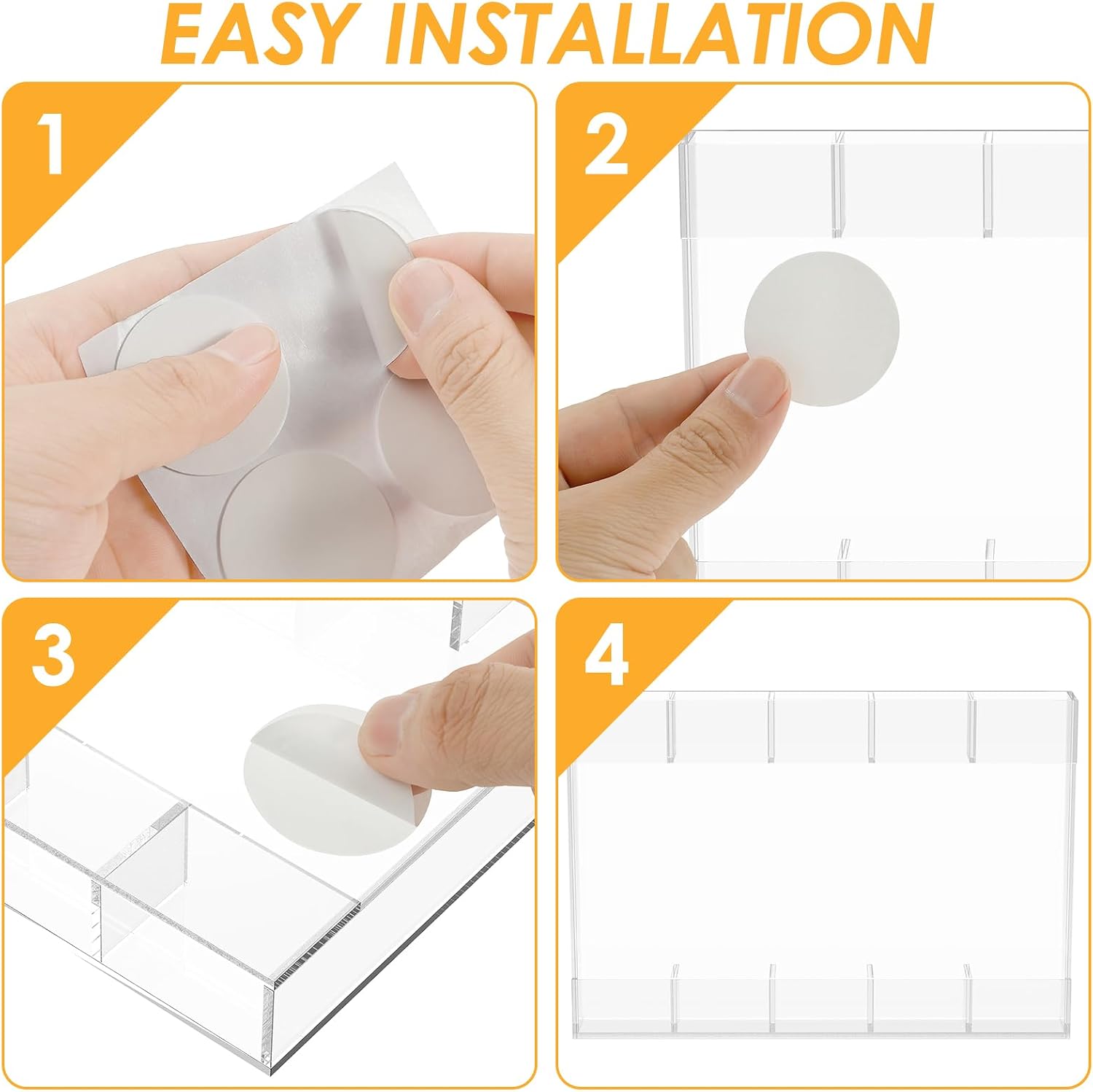 EASY INSTALLATION

1

2

3

4