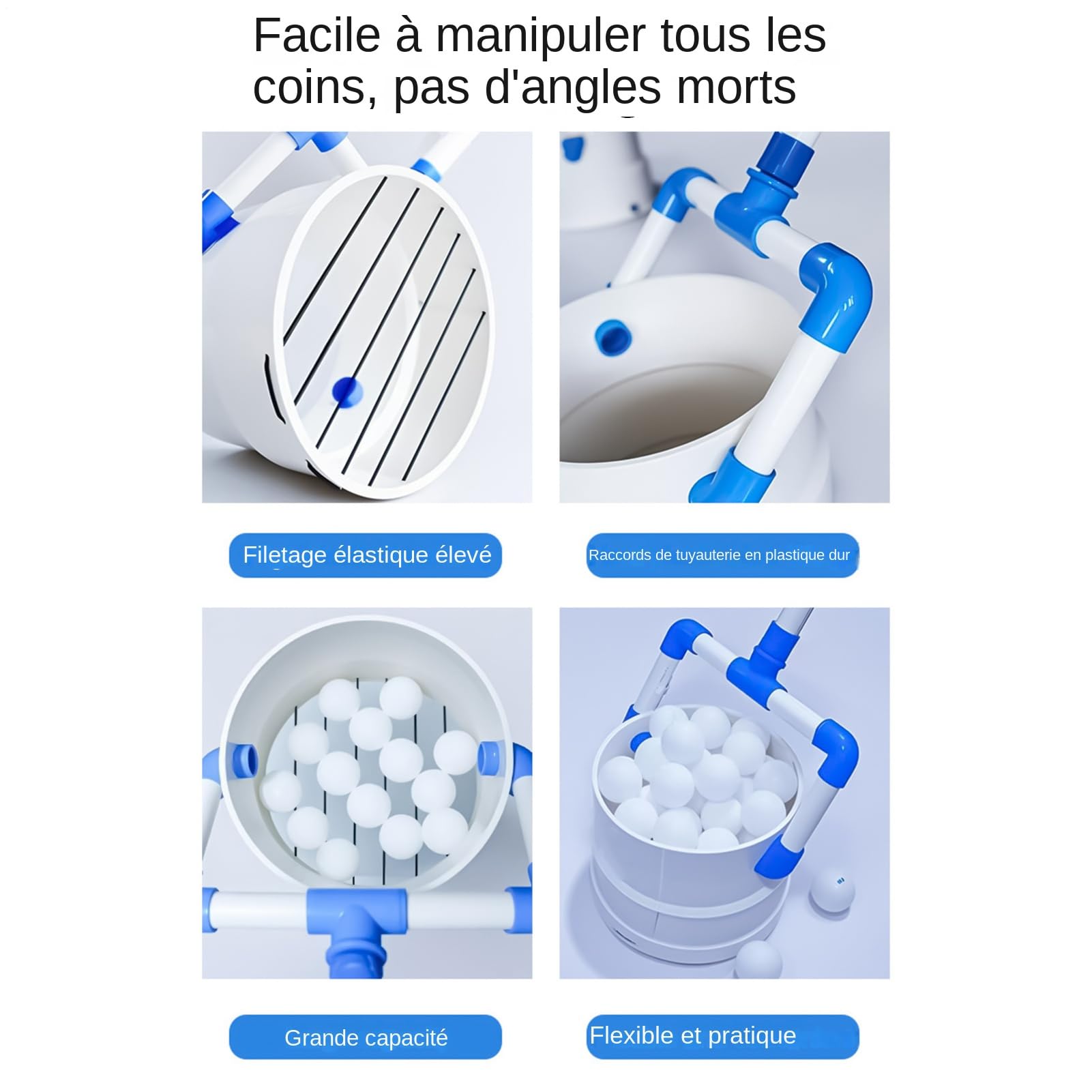 Facile à manipuler tous les coins, pas d'angles morts

Filetage élastique élevé

Raccords de tuyauterie en plastique dur

Grande capacité

Flexible et pratique