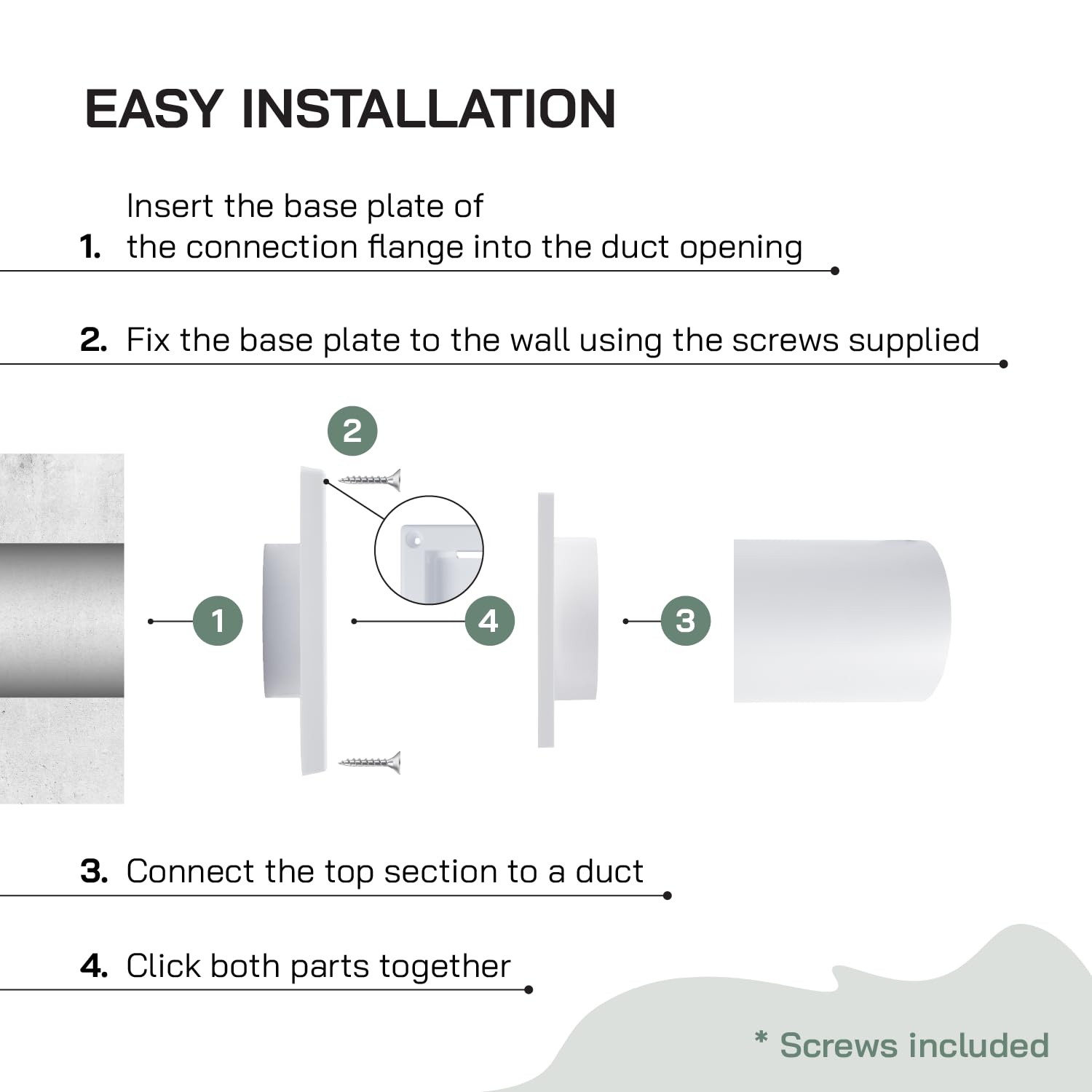 EASY INSTALLATION

1. Insert the base plate of the connection flange into the duct opening

2. Fix the base plate to the wall using the screws supplied

2

1

4

3

3. Connect the top section to a duct

4. Click both parts together

* Screws included