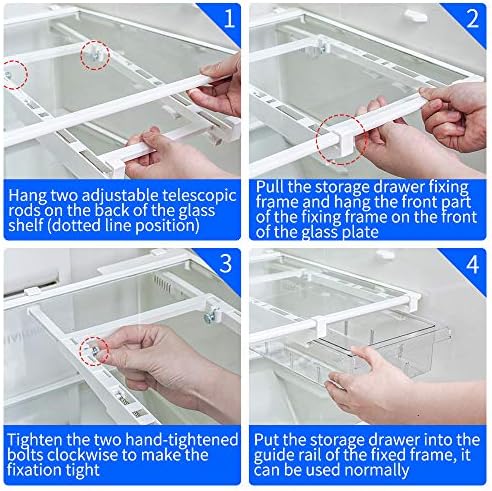 1

Hang two adjustable telescopic rods on the back of the glass shelf (dotted line position)

2

Pull the storage drawer fixing frame and hang the front part of the fixing frame on the front of the glass plate

3

Tighten the two hand-tightened bolts clockwise to make the fixation tight

4

Put the storage drawer into the guide rail of the fixed frame, it can be used normally