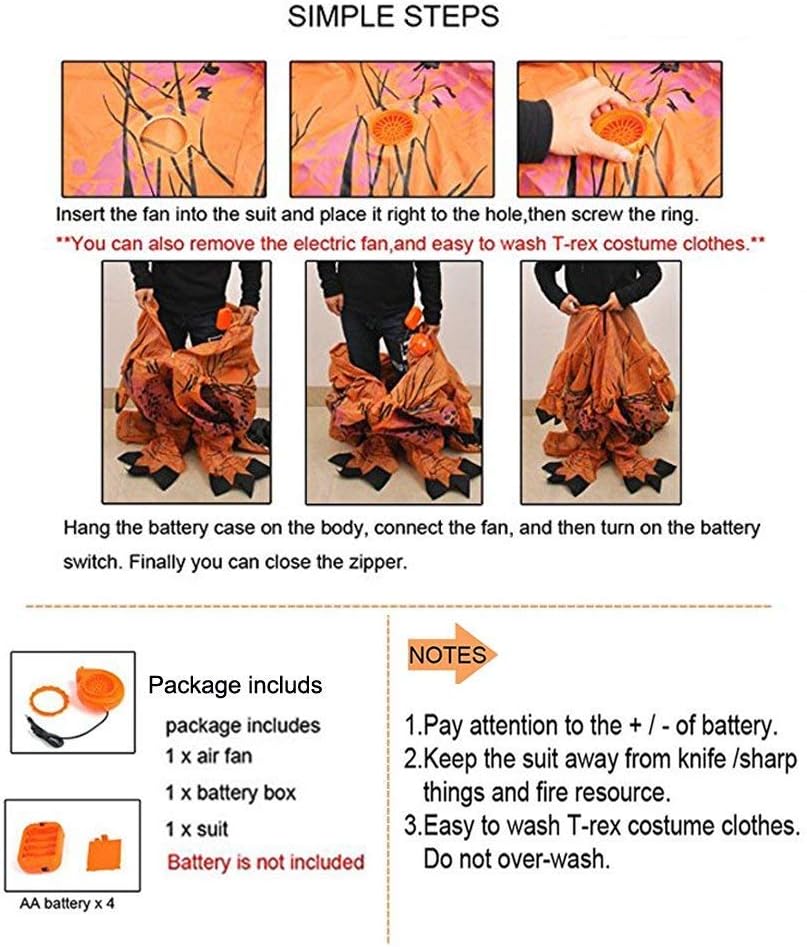 SIMPLE STEPS

Insert the fan into the suit and place it right to the hole,then screw the ring.

**You can also remove the electric fan,and easy to wash T-rex costume clothes.**

Hang the battery case on the body, connect the fan, and then turn on the battery switch. Finally you can close the zipper.

Package includs

package includes
1 x air fan
1 x battery box
1 x suit
Battery is not included

AA battery x 4

NOTES

1.Pay attention to the + / - of battery.
2.Keep the suit away from knife /sharp things and fire resource.
3.Easy to wash T-rex costume clothes. Do not over-wash.