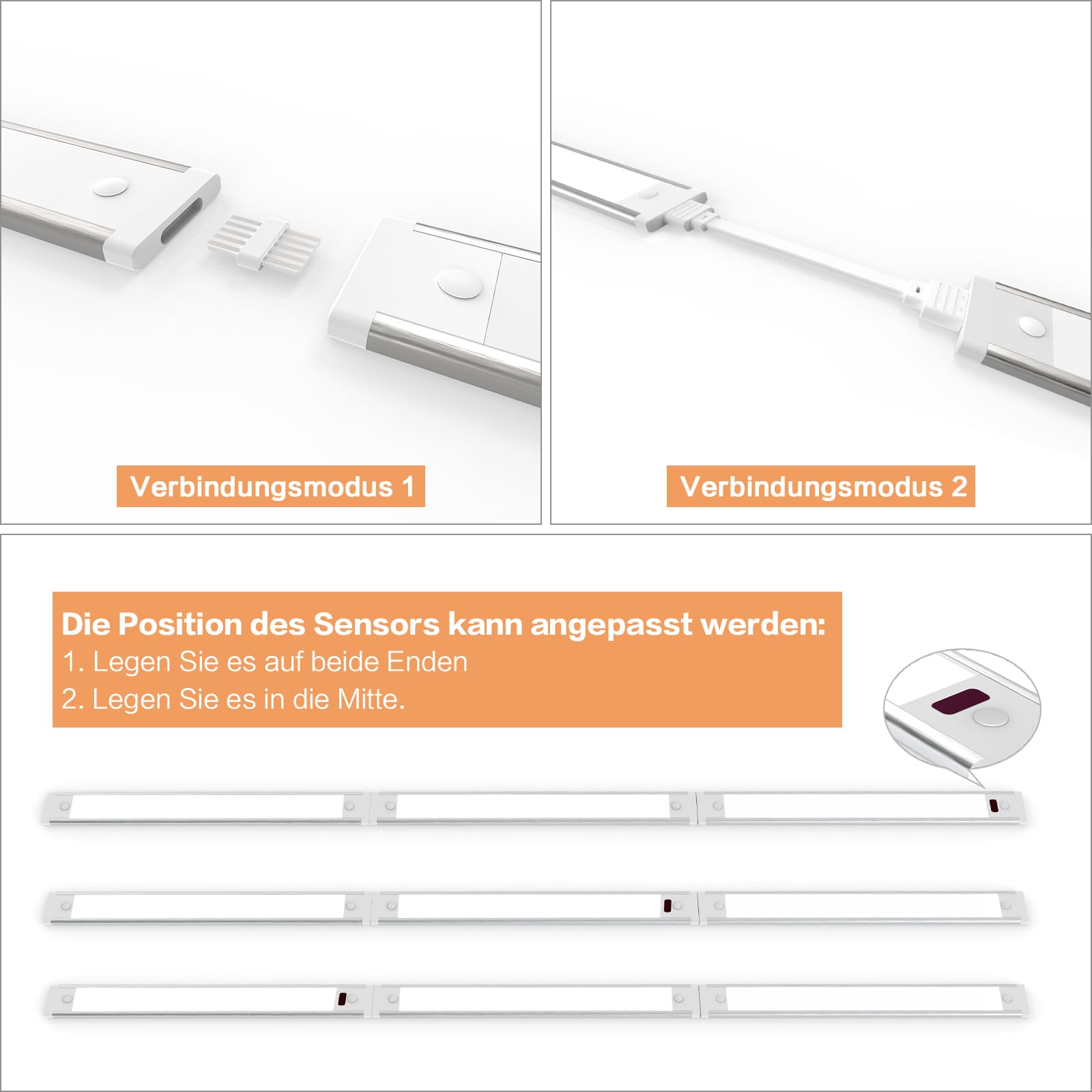 Verbindungsmodus 1

Verbindungsmodus 2

Die Position des Sensors kann angepasst werden:
1. Legen Sie es auf beide Enden
2. Legen Sie es in die Mitte.