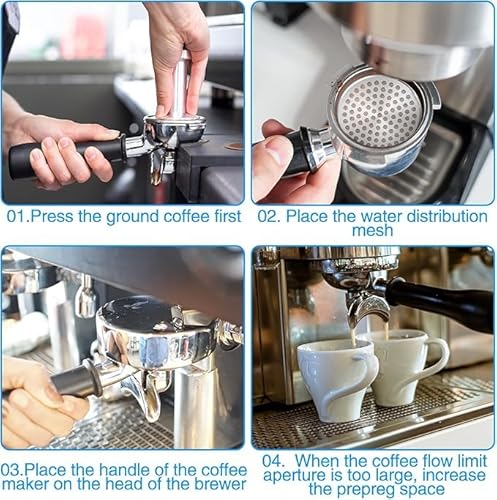 01.Press the ground coffee first

02. Place the water distribution mesh

03.Place the handle of the coffee maker on the head of the brewer

04. When the coffee flow limit aperture is too large, increase the prepreg space