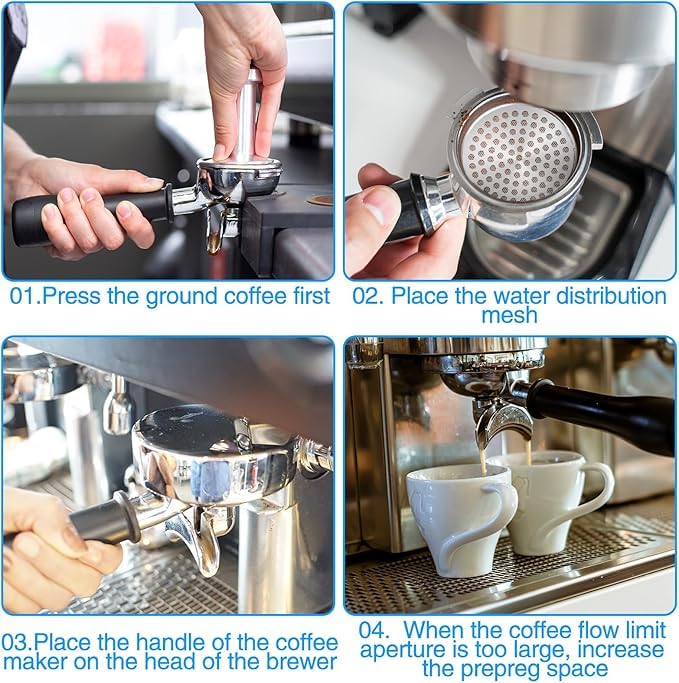 01.Press the ground coffee first

02. Place the water distribution mesh

03.Place the handle of the coffee maker on the head of the brewer

04. When the coffee flow limit aperture is too large, increase the prepreg space