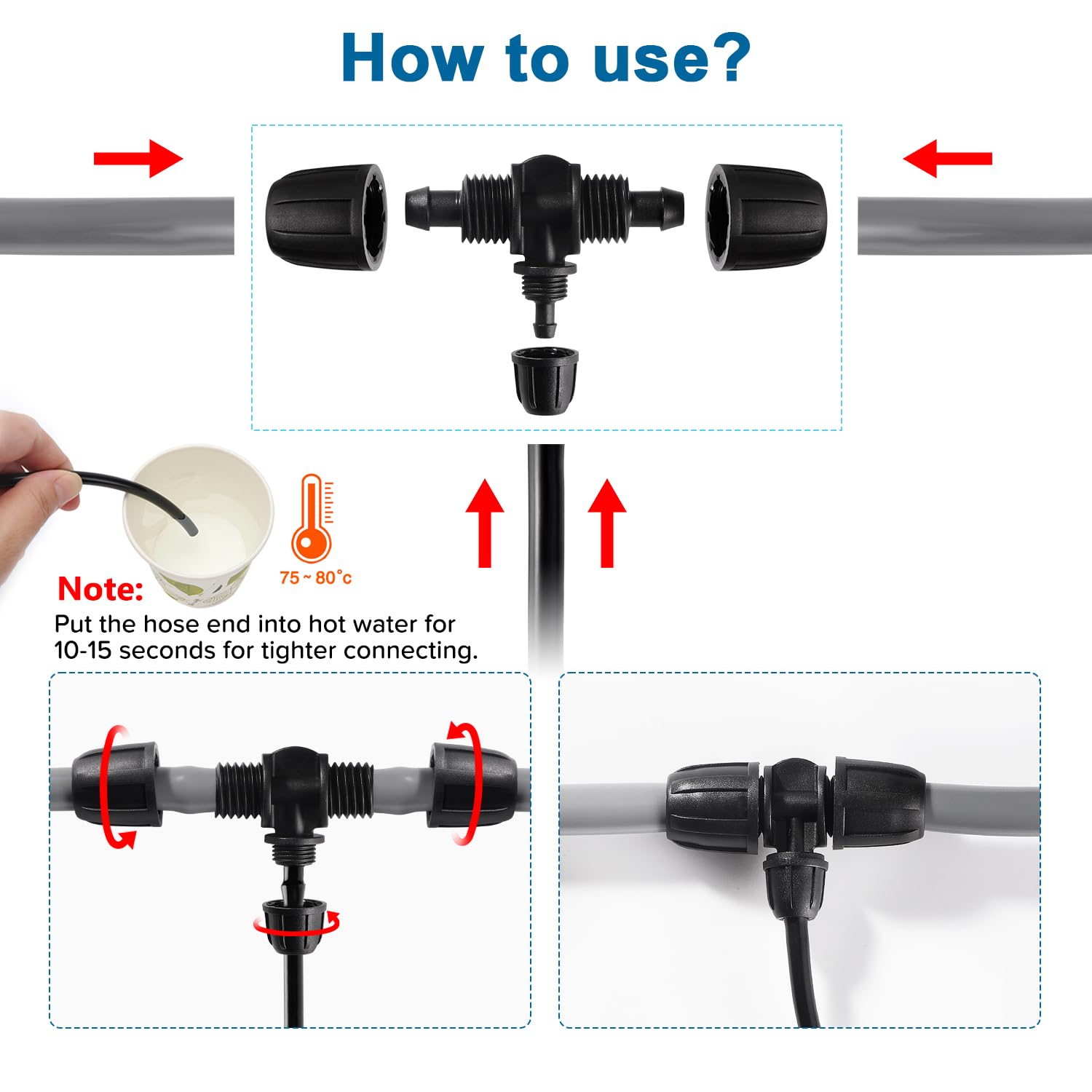 How to use?

75 ~ 80°c

Note:
Put the hose end into hot water for 10-15 seconds for tighter connecting.