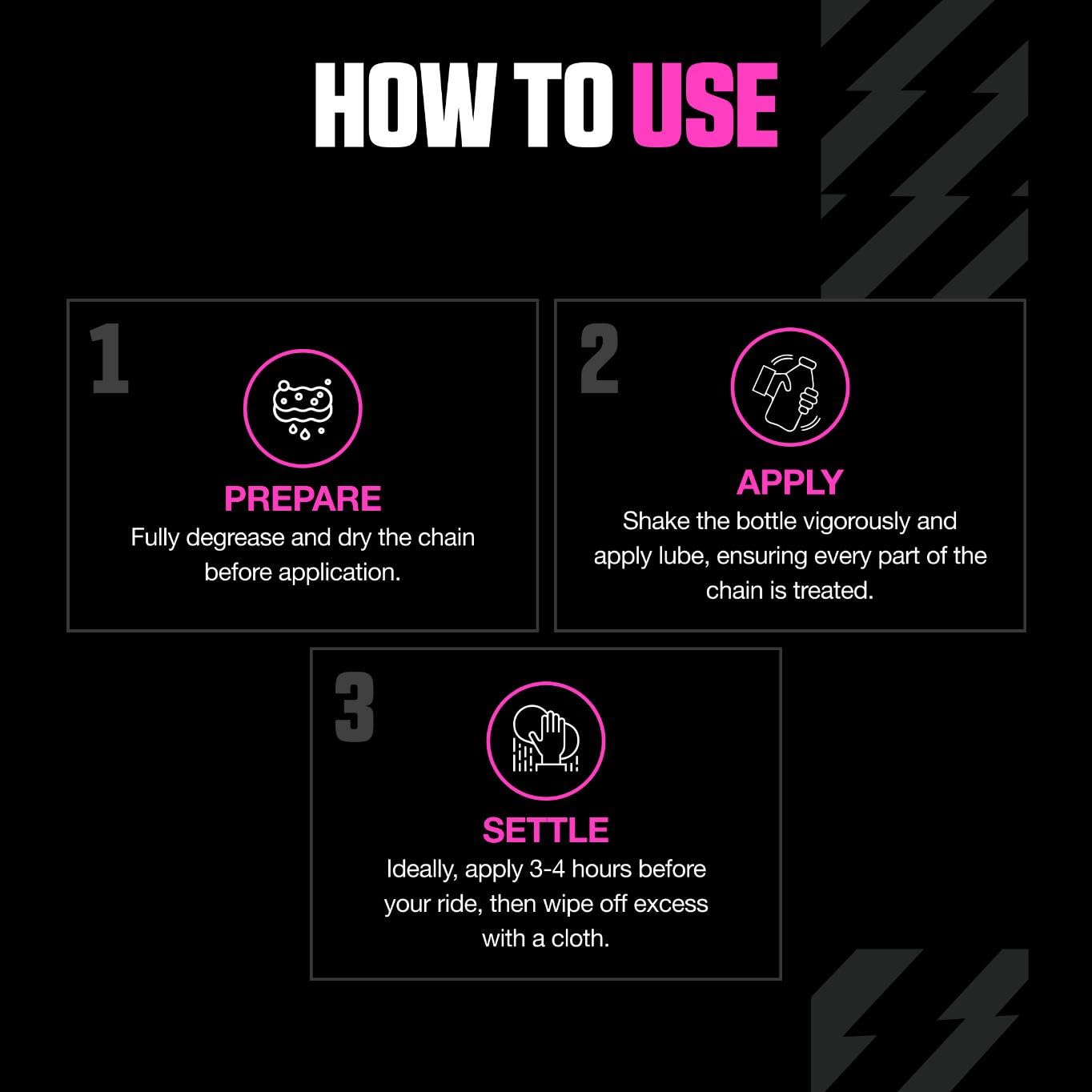 HOW TO USE

1

PREPARE
Fully degrease and dry the chain before application.

2

APPLY
Shake the bottle vigorously and apply lube, ensuring every part of the chain is treated.

3

SETTLE
Ideally, apply 3-4 hours before your ride, then wipe off excess with a cloth.