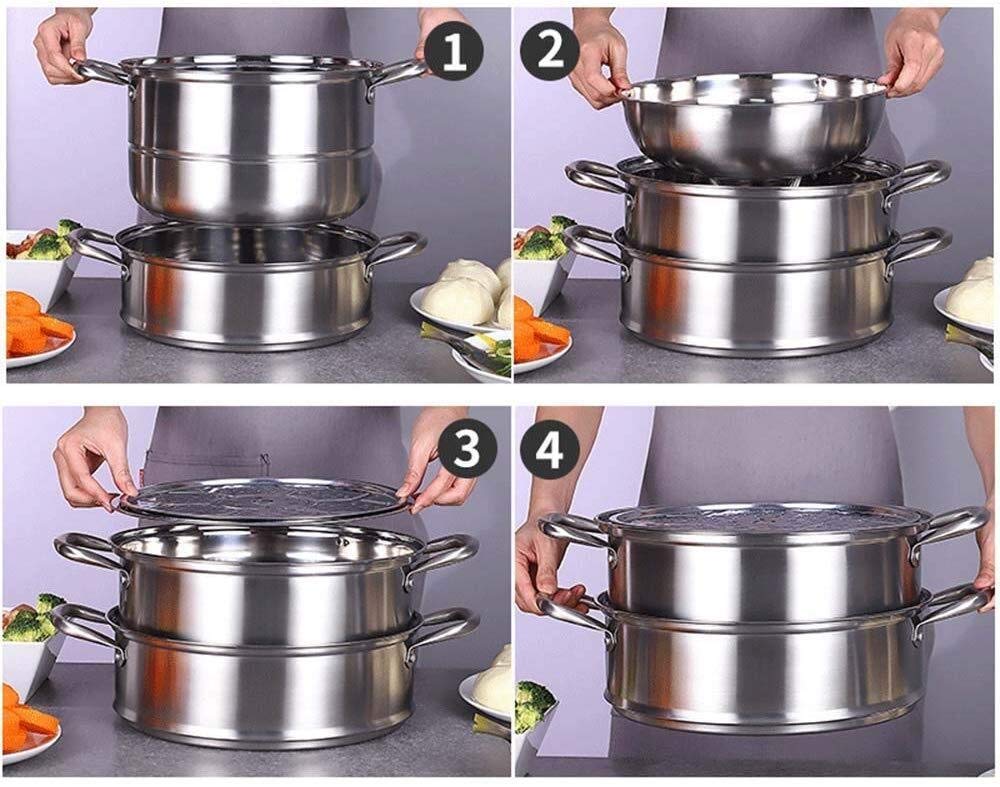 1

2

3

4