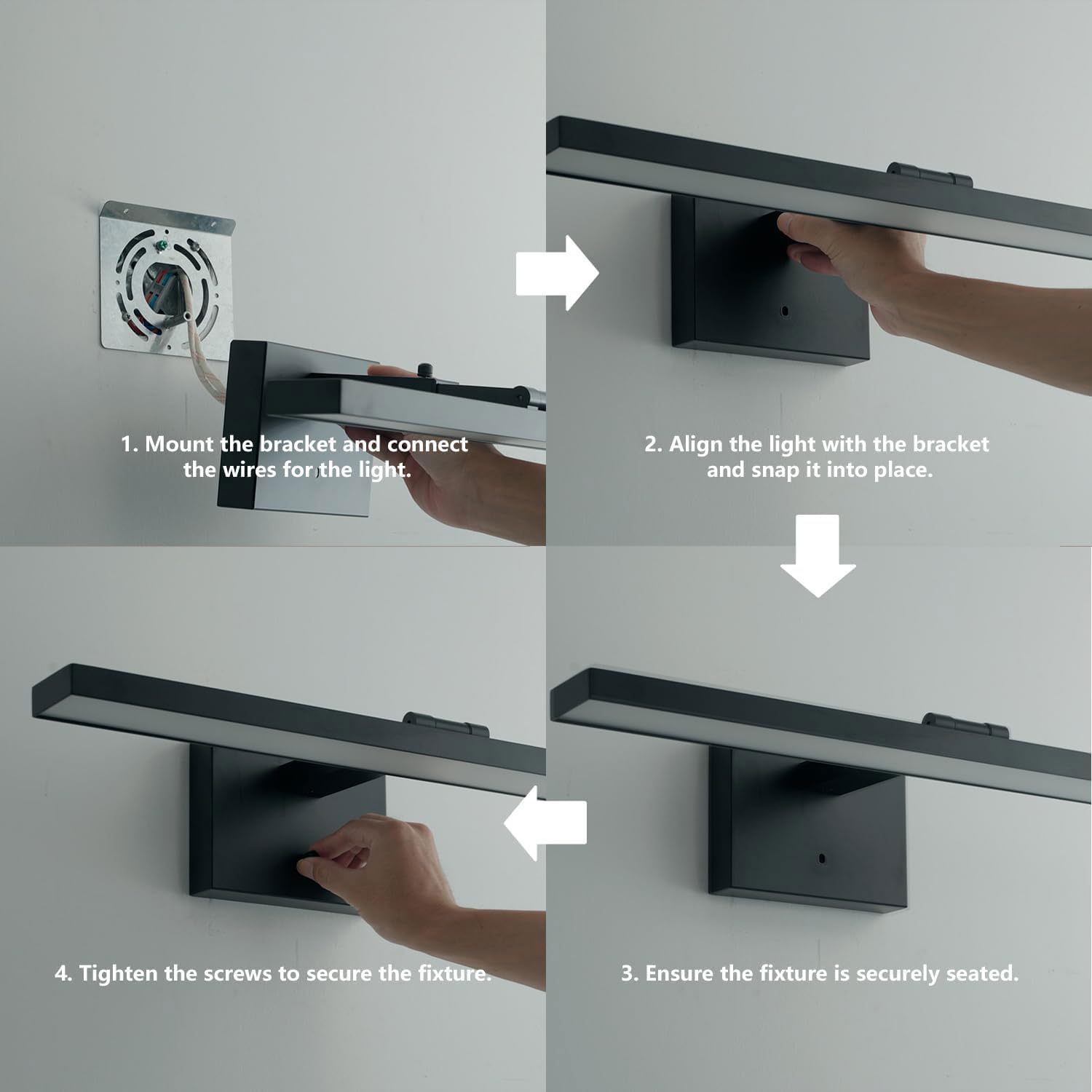 1. Mount the bracket and connect the wires for the light.

2. Align the light with the bracket and snap it into place.

3. Ensure the fixture is securely seated.

4. Tighten the screws to secure the fixture.