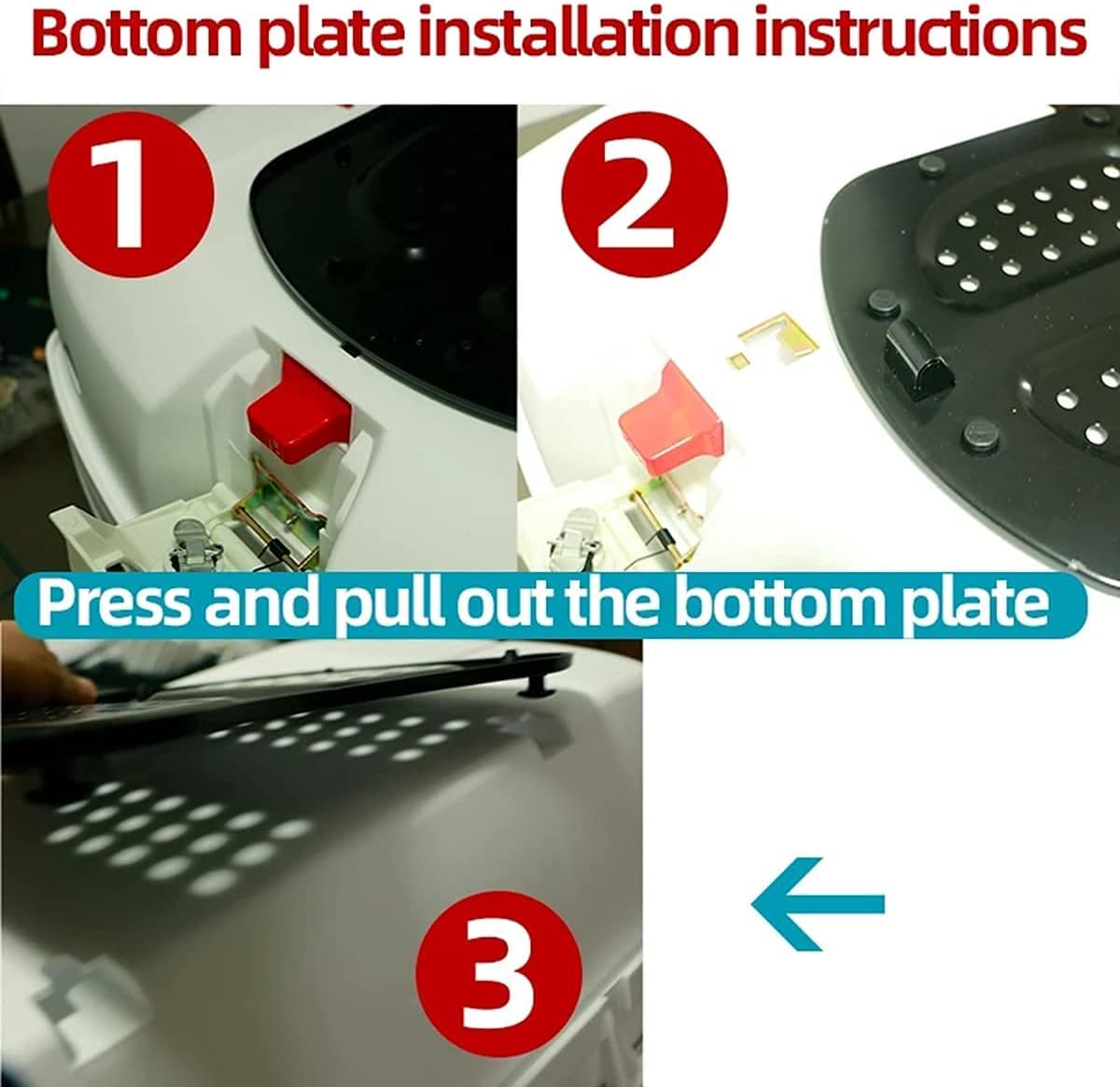 Bottom plate installation instructions

1

2

Press and pull out the bottom plate

3