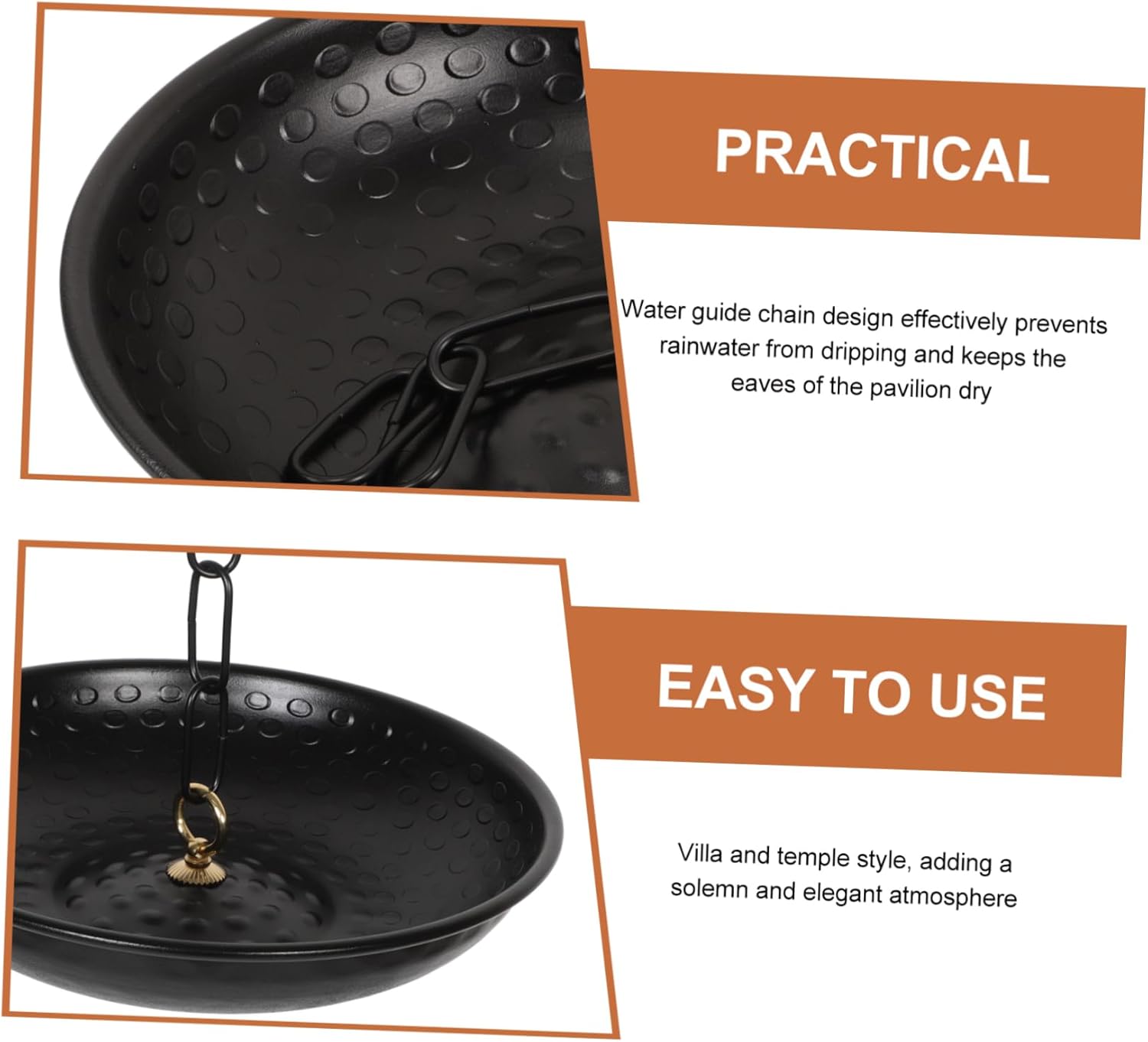 PRACTICAL

Water guide chain design effectively prevents rainwater from dripping and keeps the eaves of the pavilion dry

EASY TO USE

Villa and temple style, adding a solemn and elegant atmosphere