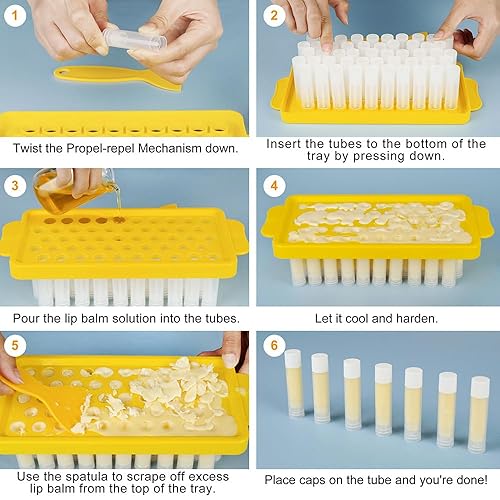 1

Twist the Propel-repel Mechanism down.

2

Insert the tubes to the bottom of the tray by pressing down.

3

Pour the lip balm solution into the tubes.

4

Let it cool and harden.

5

Use the spatula to scrape off excess lip balm from the top of the tray.

6

Place caps on the tube and you're done!