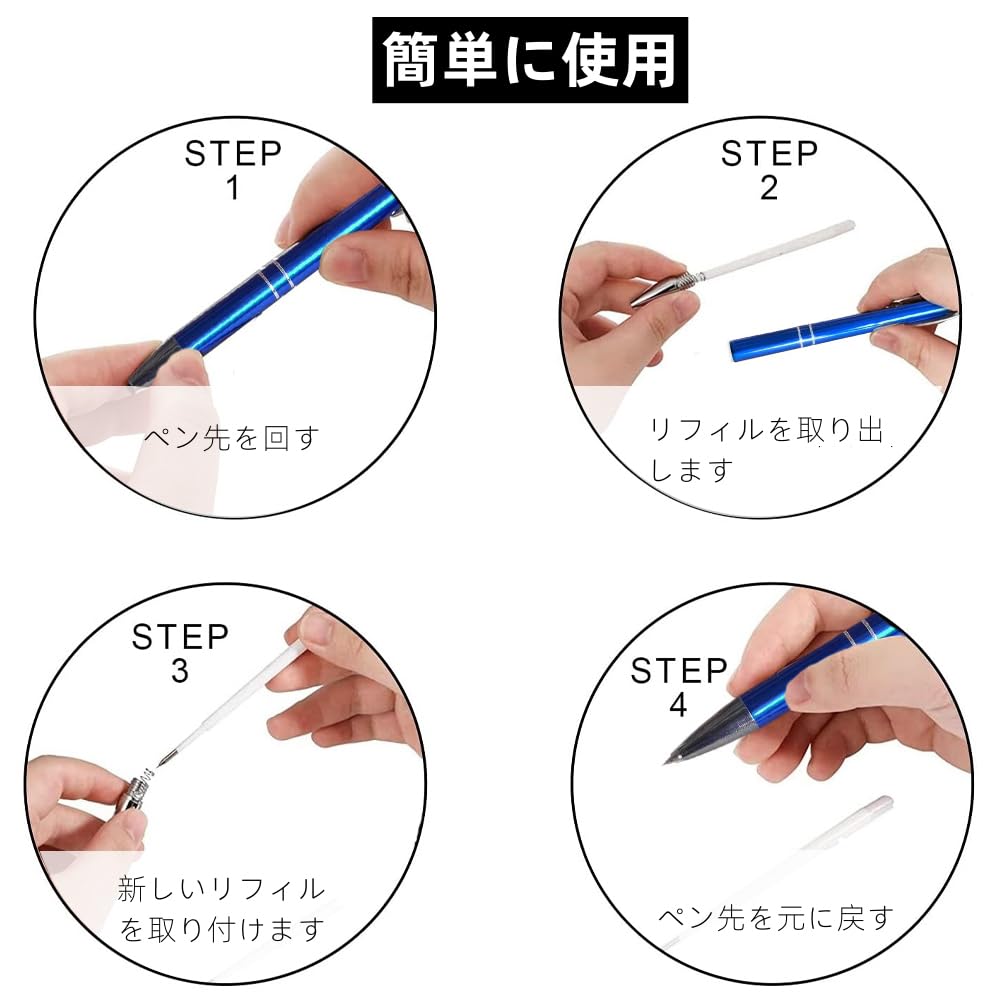 簡単に使用

STEP
1

ペン先を回す

STEP
2

リフィルを取り出します

STEP
3

新しいリフィルを取り付けます

STEP
4

ペン先を元に戻す