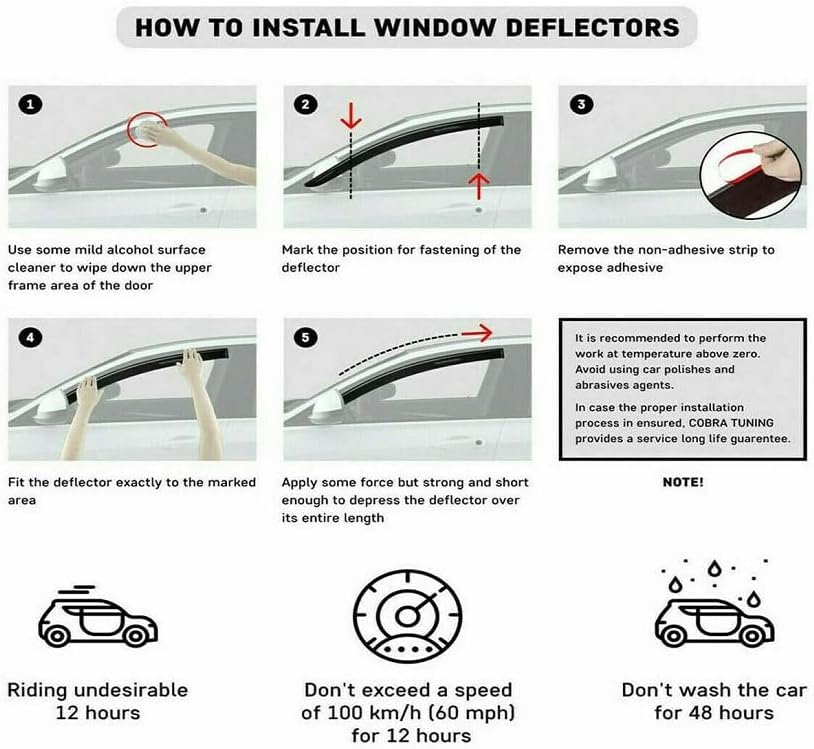 HOW TO INSTALL WINDOW DEFLECTORS

1

Use some mild alcohol surface cleaner to wipe down the upper frame area of the door

2

Mark the position for fastening of the deflector

3

Remove the non-adhesive strip to expose adhesive

4

Fit the deflector exactly to the marked area

5

Apply some force but strong and short enough to depress the deflector over its entire length

It is recommended to perform the work at temperature above zero. Avoid using car polishes and abrasives agents.

In case the proper installation process in ensured, COBRA TUNING provides a service long life guarentee.

NOTE!

Riding undesirable 12 hours

Don't exceed a speed of 100 km/h (60 mph) for 12 hours

Don't wash the car for 48 hours