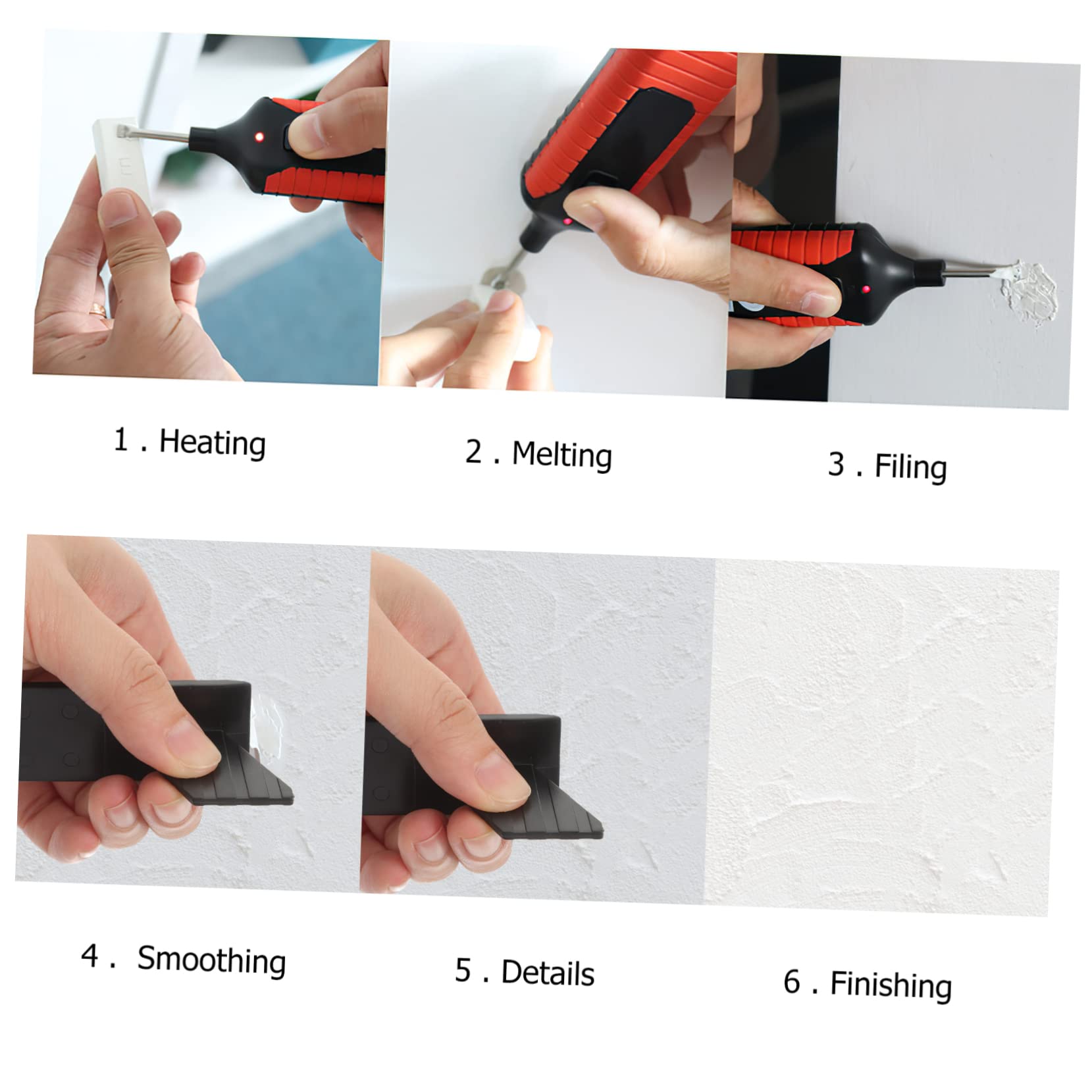 1 . Heating

2 . Melting

3 . Filing

4 . Smoothing

5 . Details

6 . Finishing