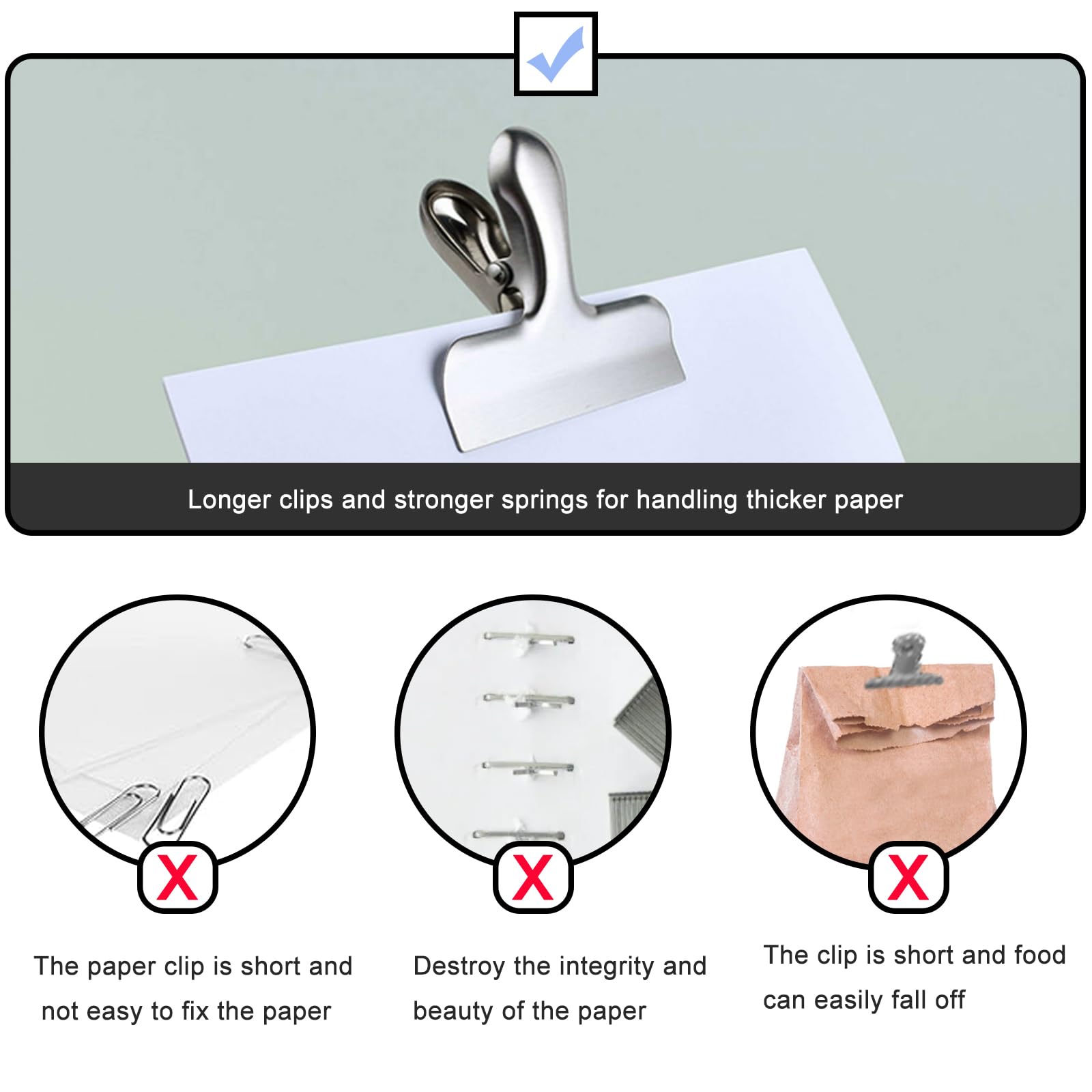 Longer clips and stronger springs for handling thicker paper

X

The paper clip is short and not easy to fix the paper

X

Destroy the integrity and beauty of the paper

X

The clip is short and food can easily fall off