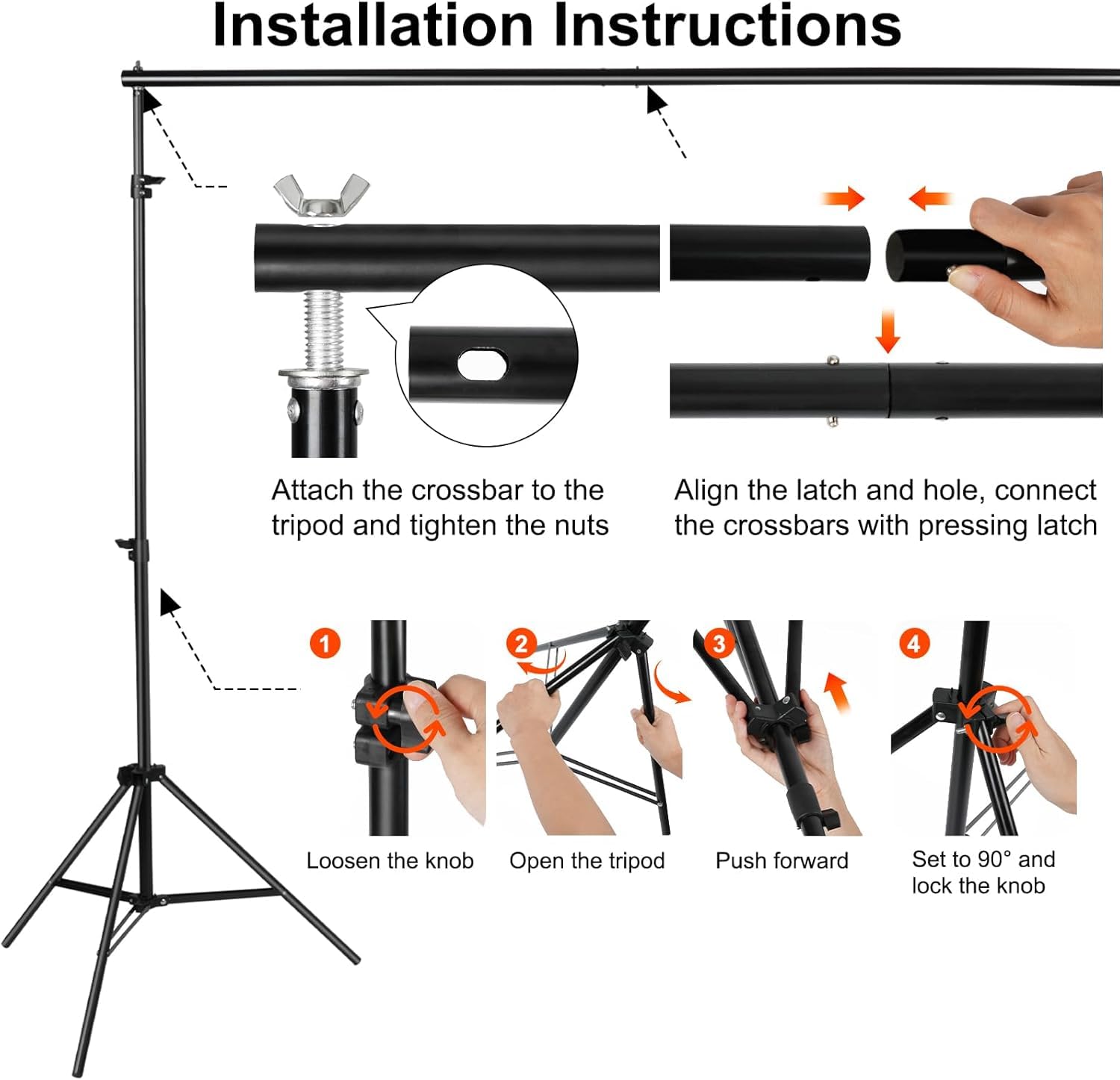 Installation Instructions

Attach the crossbar to the tripod and tighten the nuts

Align the latch and hole, connect the crossbars with pressing latch

1
Loosen the knob

2
Open the tripod

3
Push forward

4
Set to 90° and lock the knob