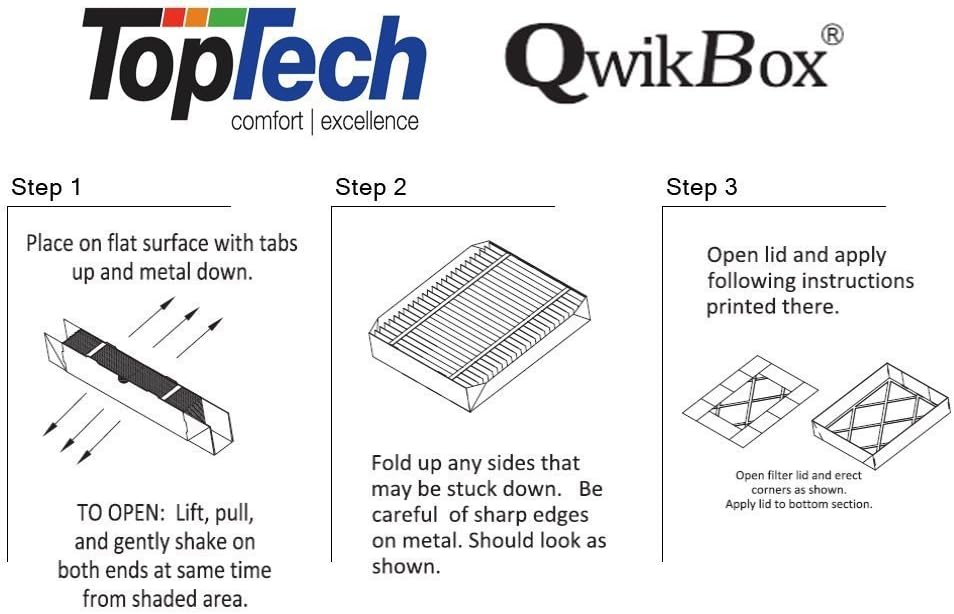 TopTech
comfort | excellence

QwikBox®

Step 1

Place on flat surface with tabs up and metal down.

TO OPEN: Lift, pull, and gently shake on both ends at same time from shaded area.

Step 2

Fold up any sides that may be stuck down. Be careful of sharp edges on metal. Should look as shown.

Step 3

Open lid and apply following instructions printed there.

Open filter lid and erect corners as shown.
Apply lid to bottom section.