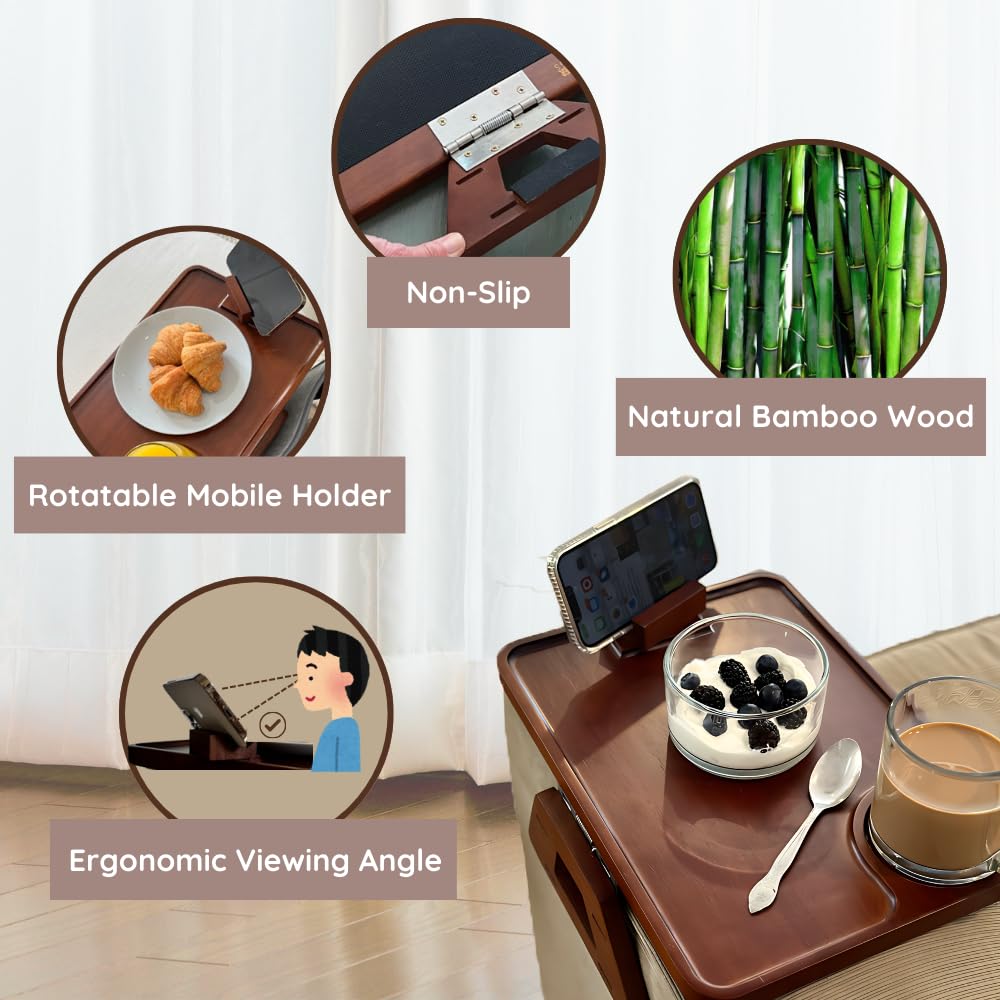 Non-Slip

Natural Bamboo Wood

Rotatable Mobile Holder

Ergonomic Viewing Angle