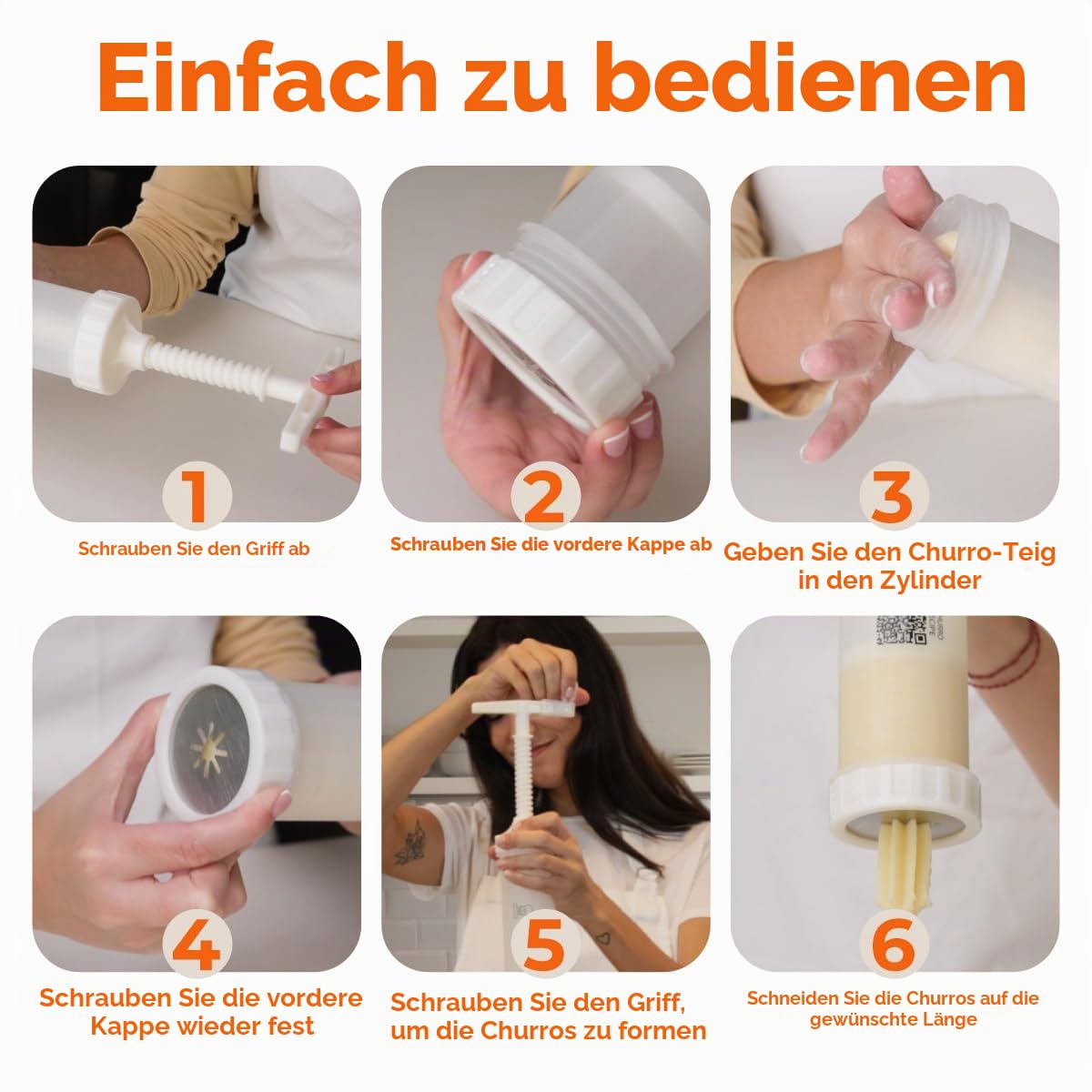 Einfach zu bedienen

1
Schrauben Sie den Griff ab

2
Schrauben Sie die vordere Kappe ab

3
Geben Sie den Churro-Teig in den Zylinder

4
Schrauben Sie die vordere Kappe wieder fest

5
Schrauben Sie den Griff, um die Churros zu formen

6
Schneiden Sie die Churros auf die gewünschte Länge