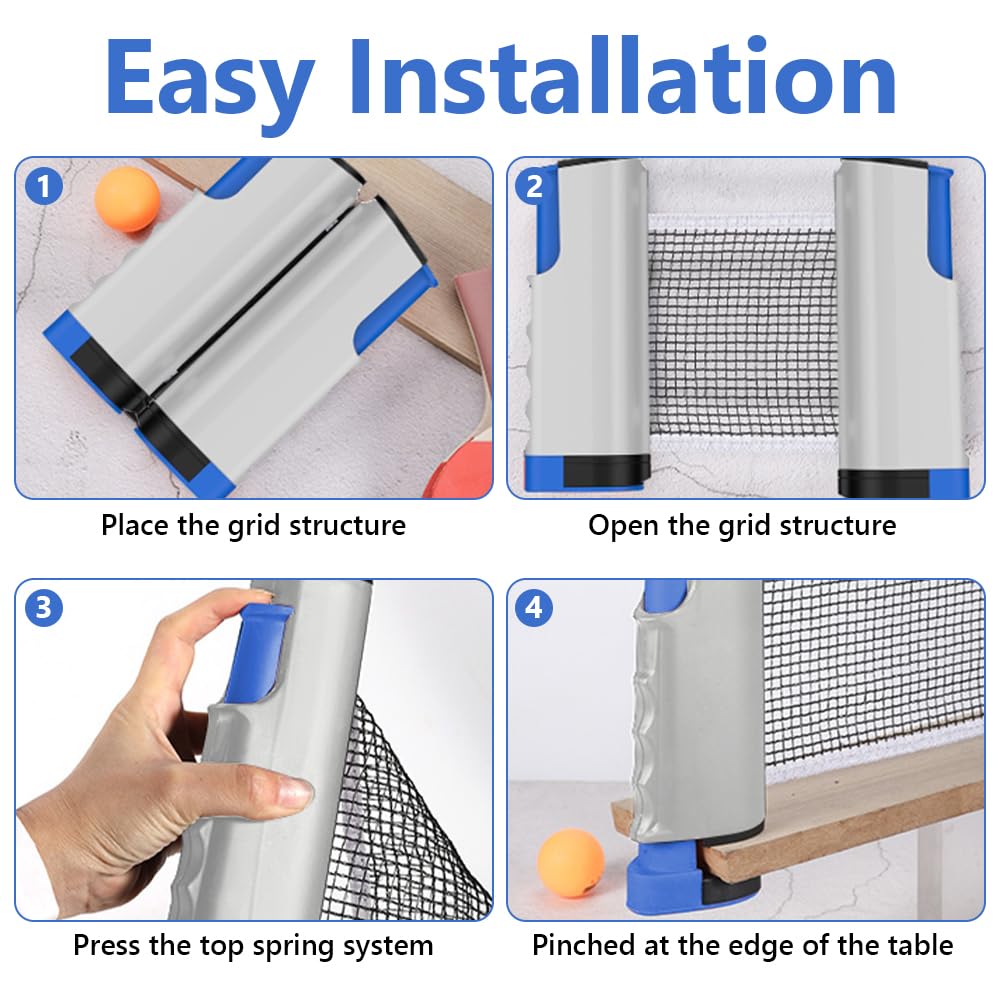 Easy Installation

1

Place the grid structure

2

Open the grid structure

3

Press the top spring system

4

Pinched at the edge of the table