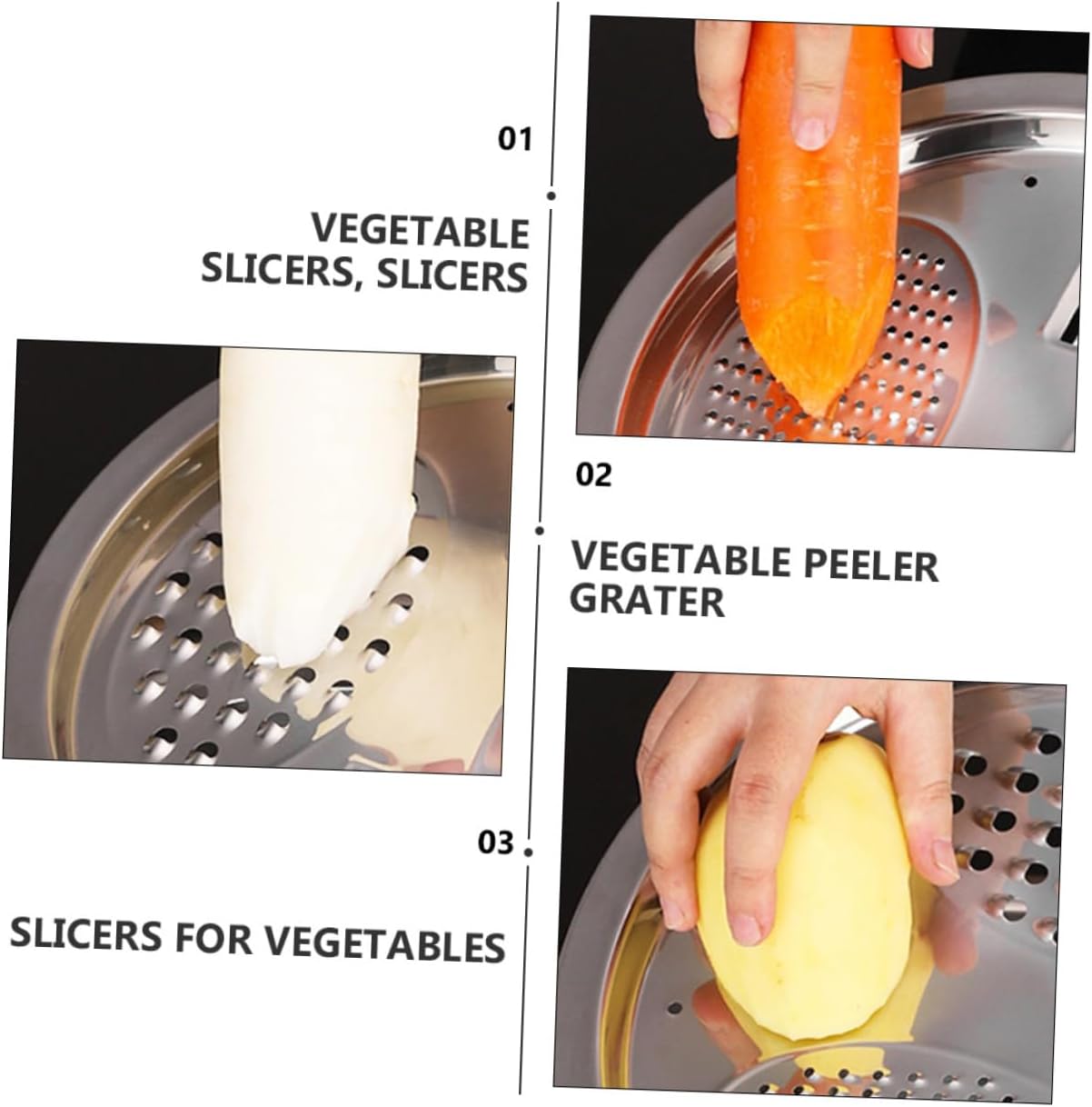 01

VEGETABLE SLICERS, SLICERS

02

VEGETABLE PEELER GRATER

03

SLICERS FOR VEGETABLES