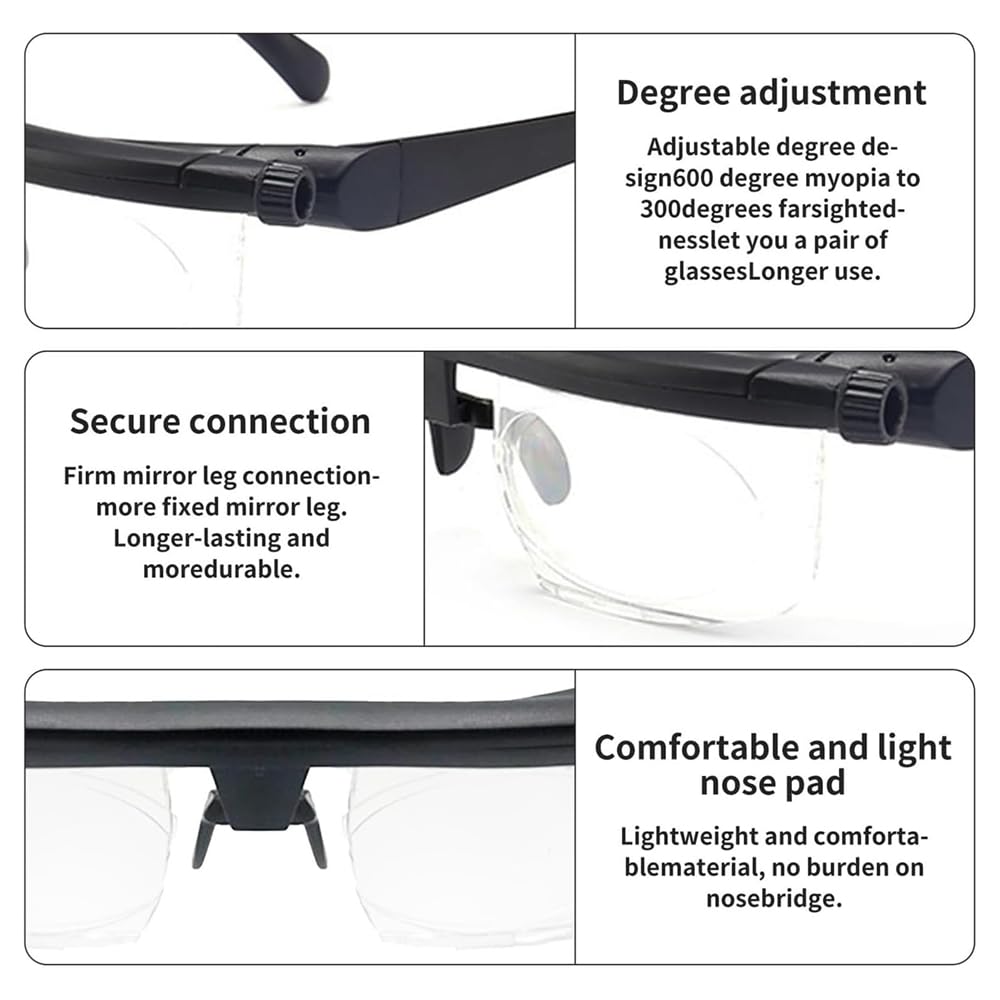 Degree adjustment

Adjustable degree design600 degree myopia to 300degrees farsightednesslet you a pair of glassesLonger use.

Secure connection

Firm mirror leg connection-more fixed mirror leg. Longer-lasting and moredurable.

Comfortable and light nose pad

Lightweight and comfortablematerial, no burden on nosebridge.