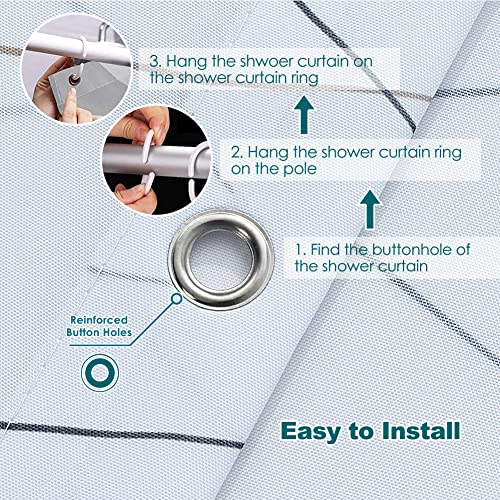 3. Hang the shwoer curtain on the shower curtain ring

2. Hang the shower curtain ring on the pole

1. Find the buttonhole of the shower curtain

Reinforced Button Holes

Easy to Install