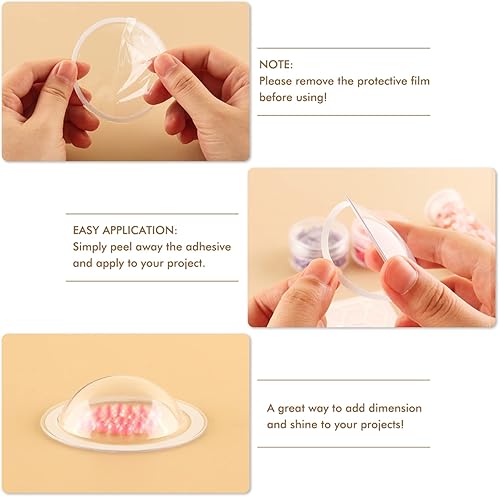 NOTE:
Please remove the protective film before using!

EASY APPLICATION:
Simply peel away the adhesive and apply to your project.

A great way to add dimension and shine to your projects!