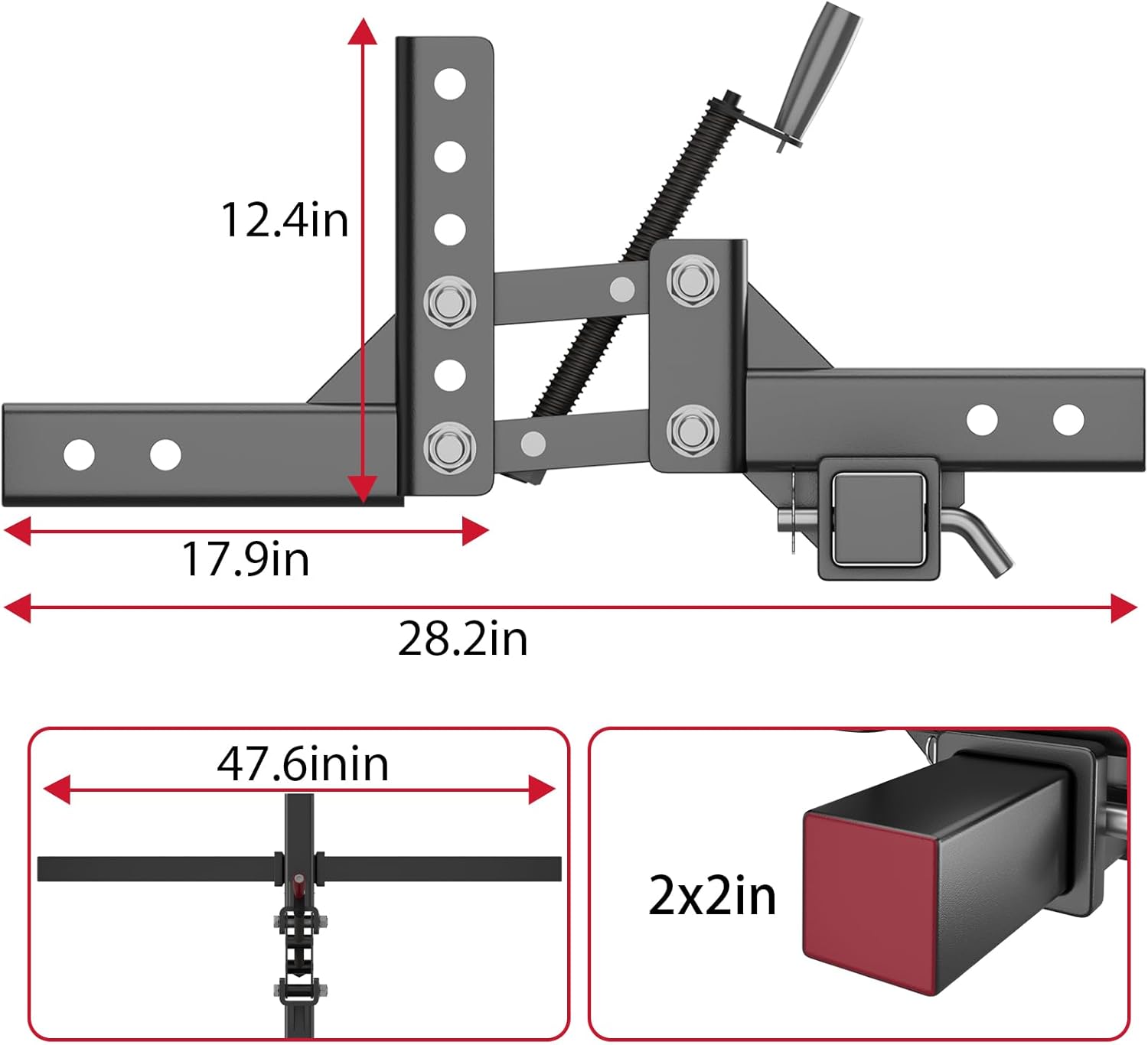 12.4in

17.9in

28.2in

47.6inin

2x2in