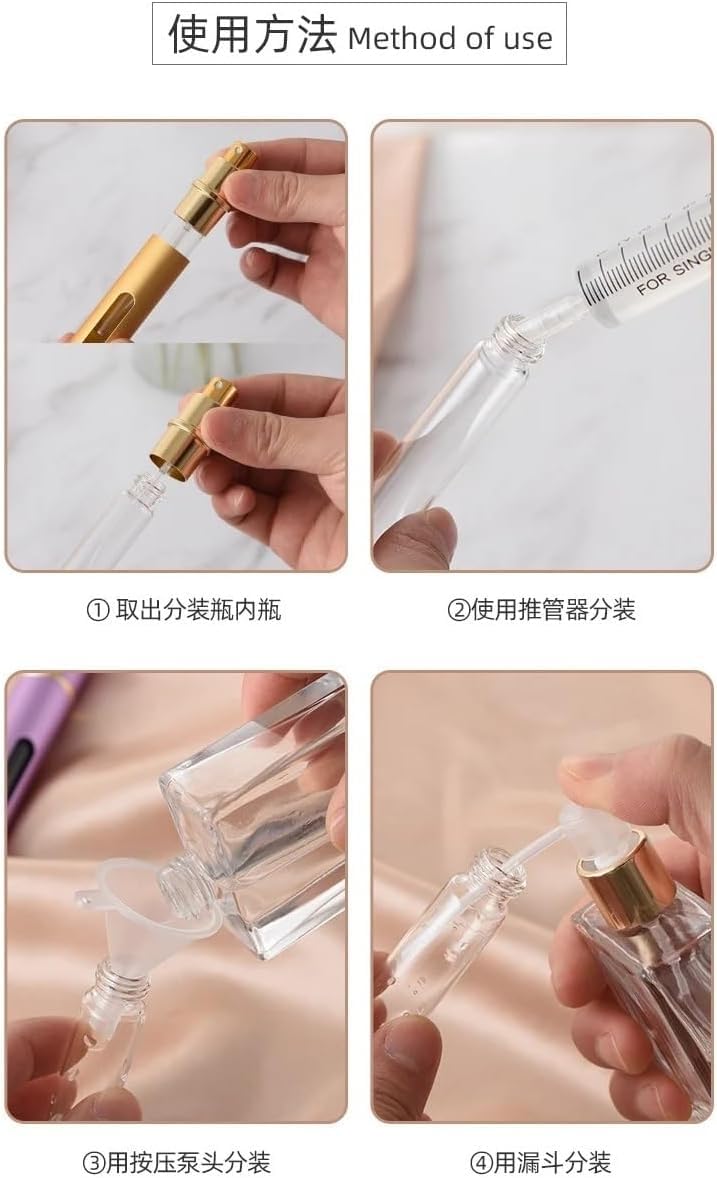 使用方法 Method of use

FOR SING

① 取出分装瓶内瓶

②使用推管器分装

③用按压泵头分装

④用漏斗分装