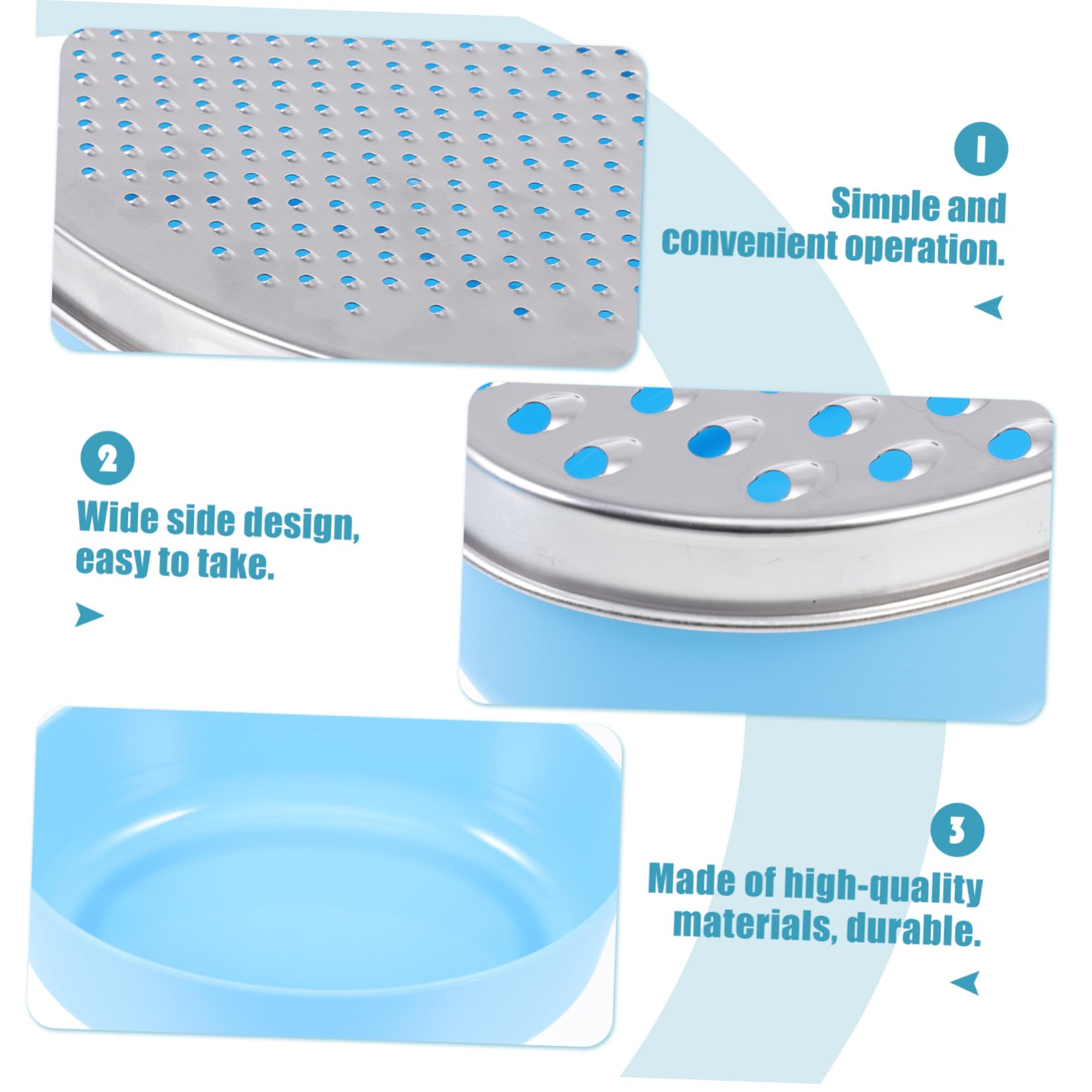 1

Simple and convenient operation.

2

Wide side design, easy to take.

3

Made of high-quality materials, durable.