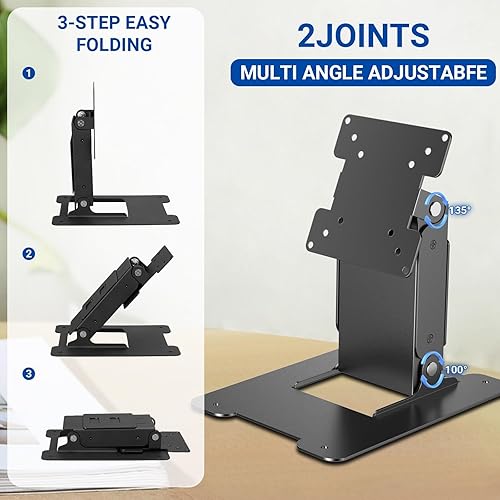 3-STEP EASY FOLDING

1

2

3

2JOINTS

MULTI ANGLE ADJUSTABFE

135°

100°