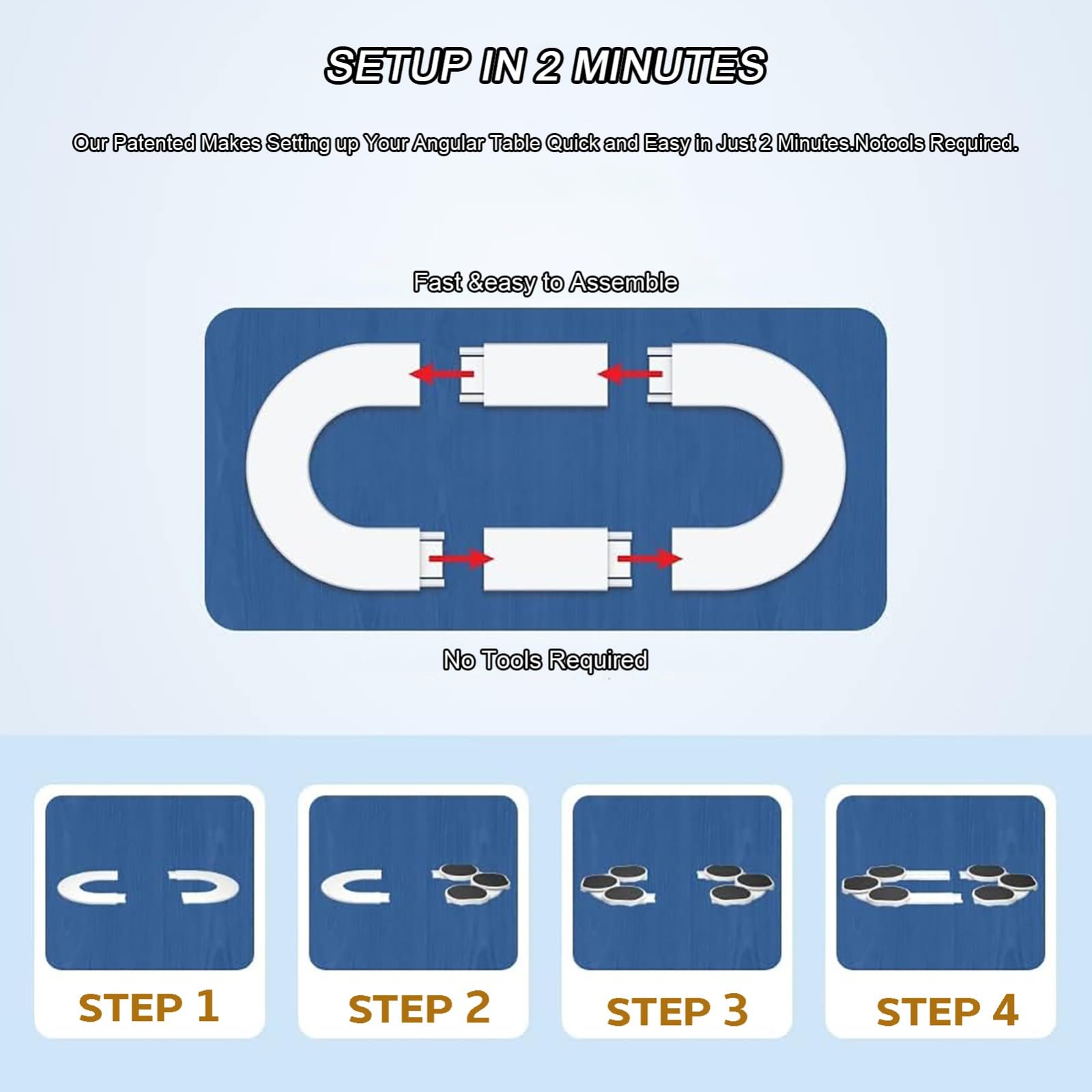 SETUP IN 2 MINUTES

Our Patented Makes Setting up Your Angular Table Quick and Easy in Just 2 Minutes.Notools Required.

Fast &easy to Assemble

No Tools Required

STEP 1

STEP 2

STEP 3

STEP 4